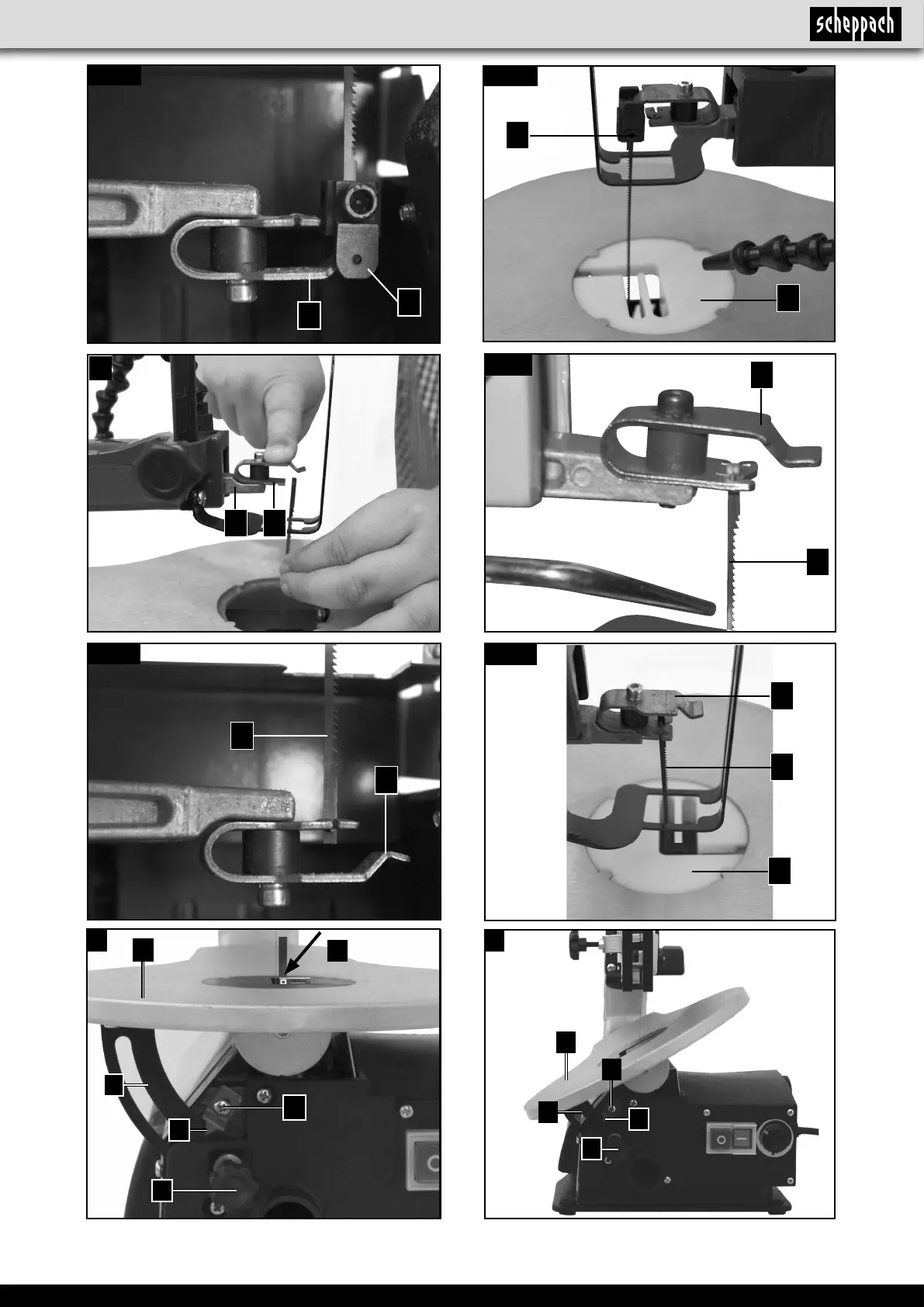 scheppach