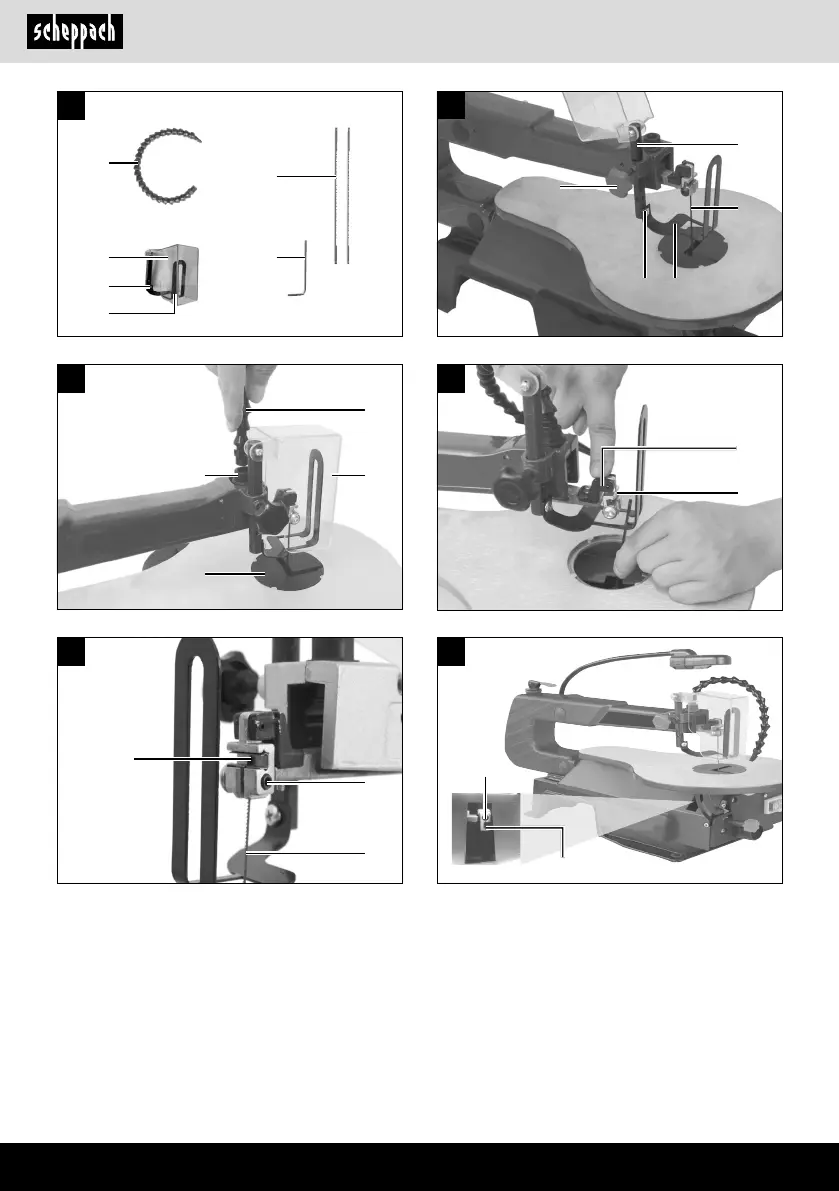 scheppach