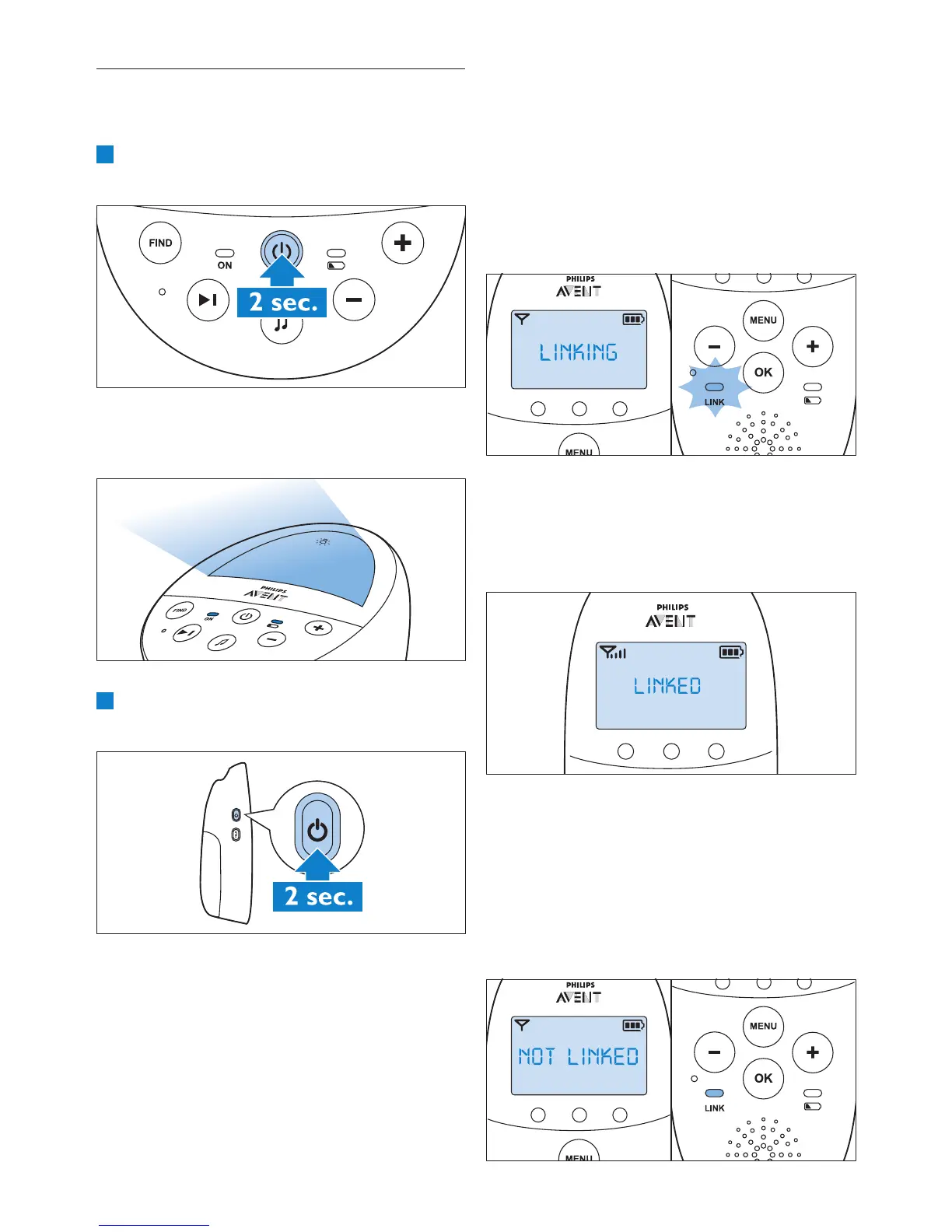 FIND

ON

2 sec.

PHILIPS
AVENT

FIND
ON

2 sec.

PHILIPS
AVENT

LINKING

MENU

MENU

OK

LINK

PHILIPS
AVENT

LINKED

PHILIPS
AVENT

NOT LINKED

MENU

MENU

OK

LINK