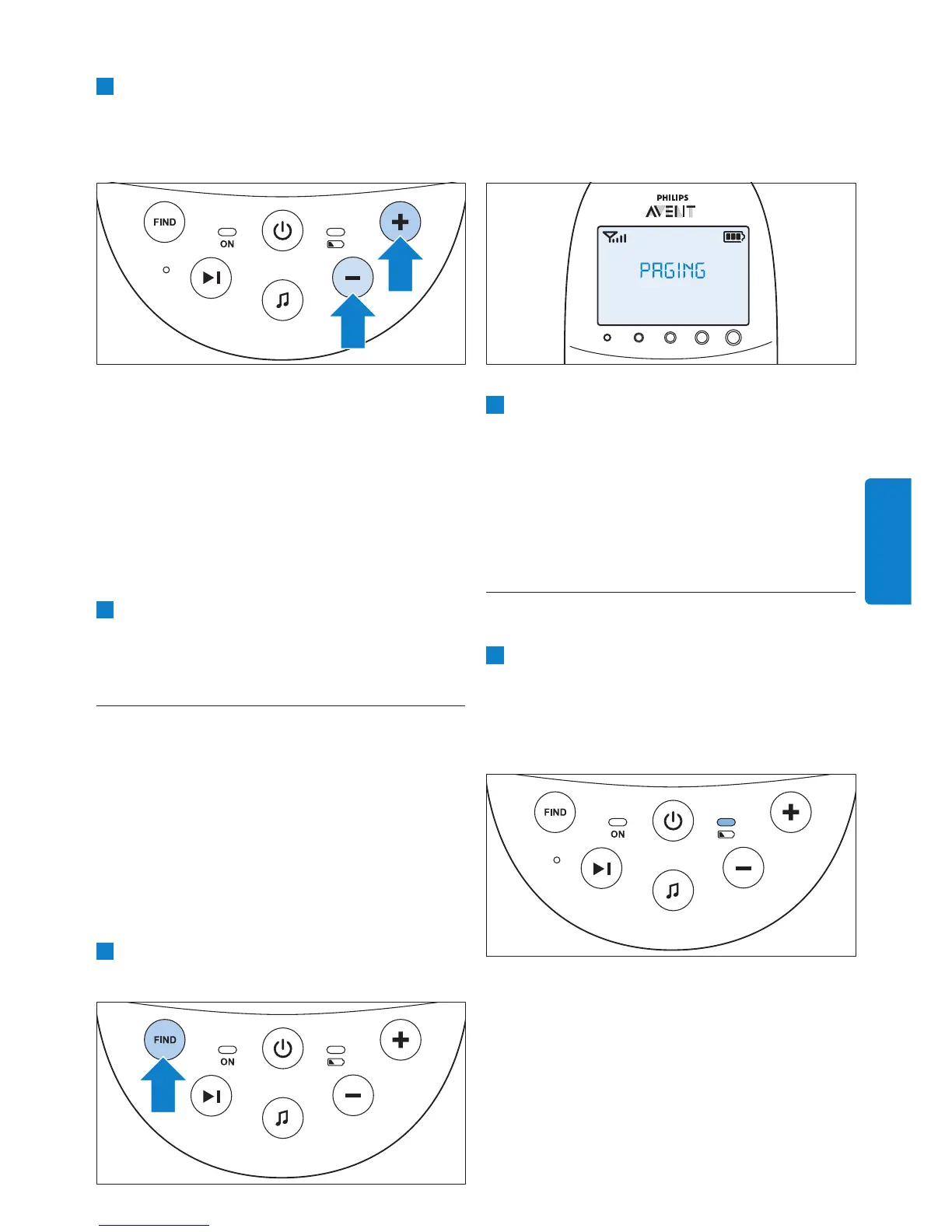 FIND

ON

PHILIPS

AVENT

PAGING

FIND

ON

FIND

ON