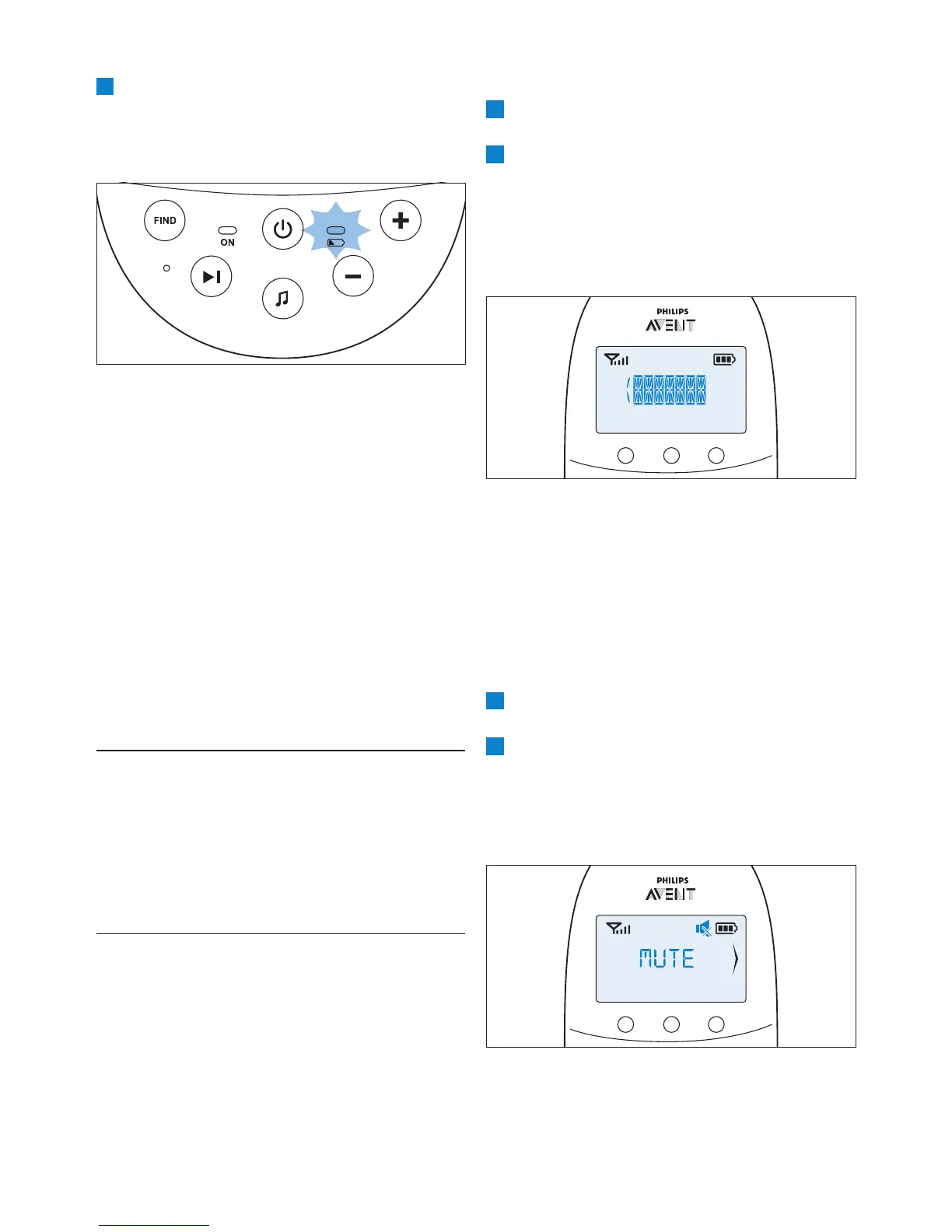 FIND

ON

PHILIPS
AVENT

PHILIPS
AVENT

MUTE