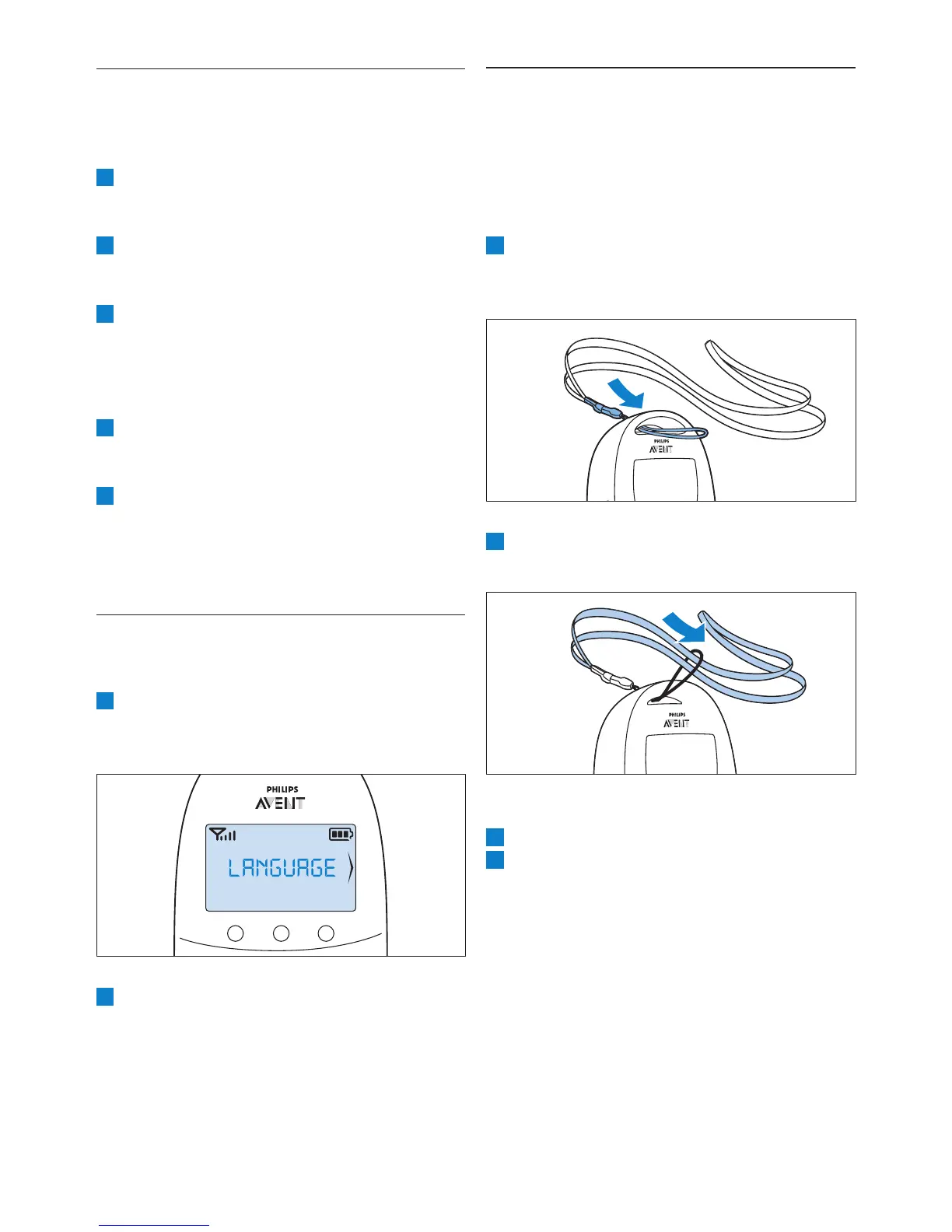 PHILIPS
AVENT

LANGUAGE

PHILIPS
AVENT

PHILIPS
AVENT