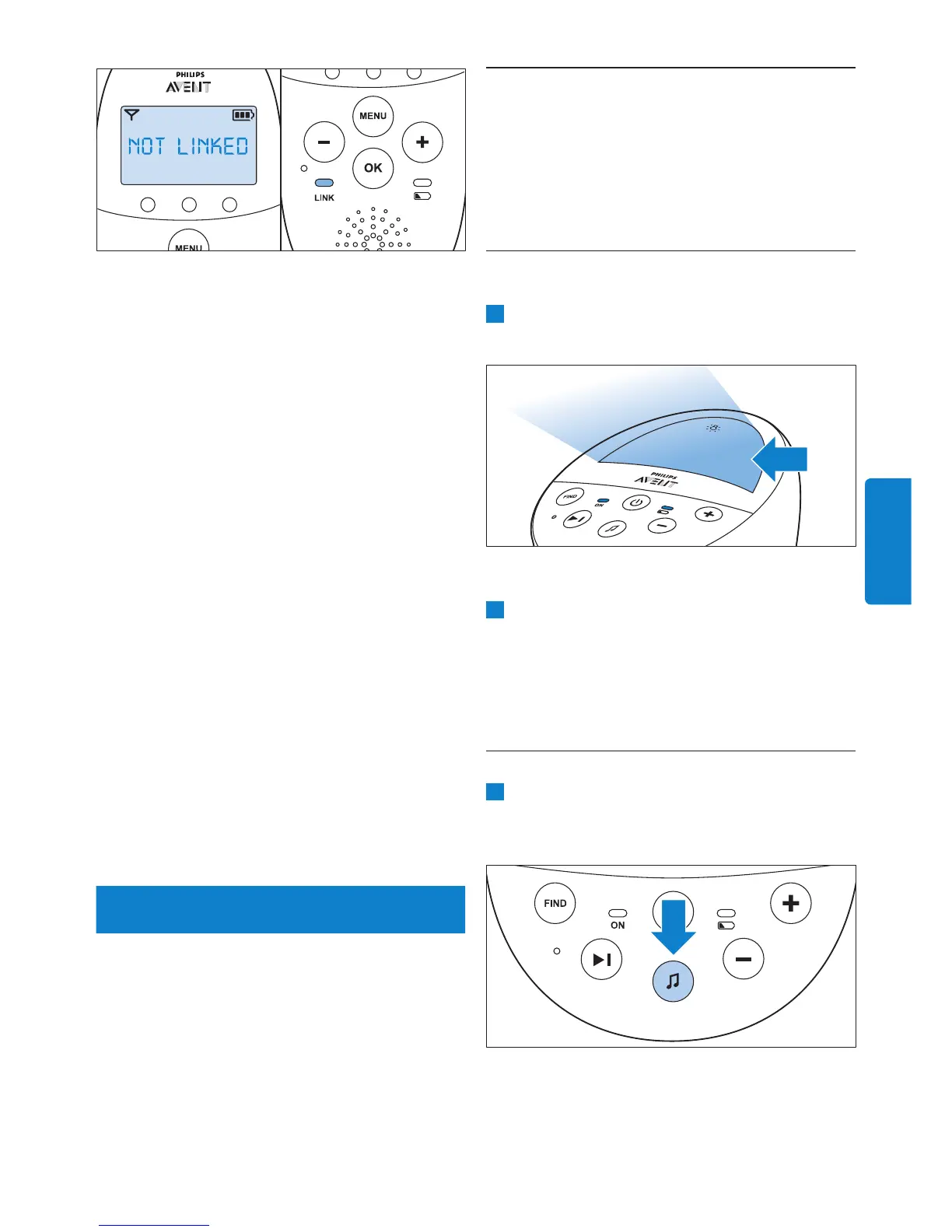 PHILIPS
AVENT
NOT LINKED
MENU

MENU
OK
LINK

PHILIPS
AVENT
FIND
ON

FIND
ON