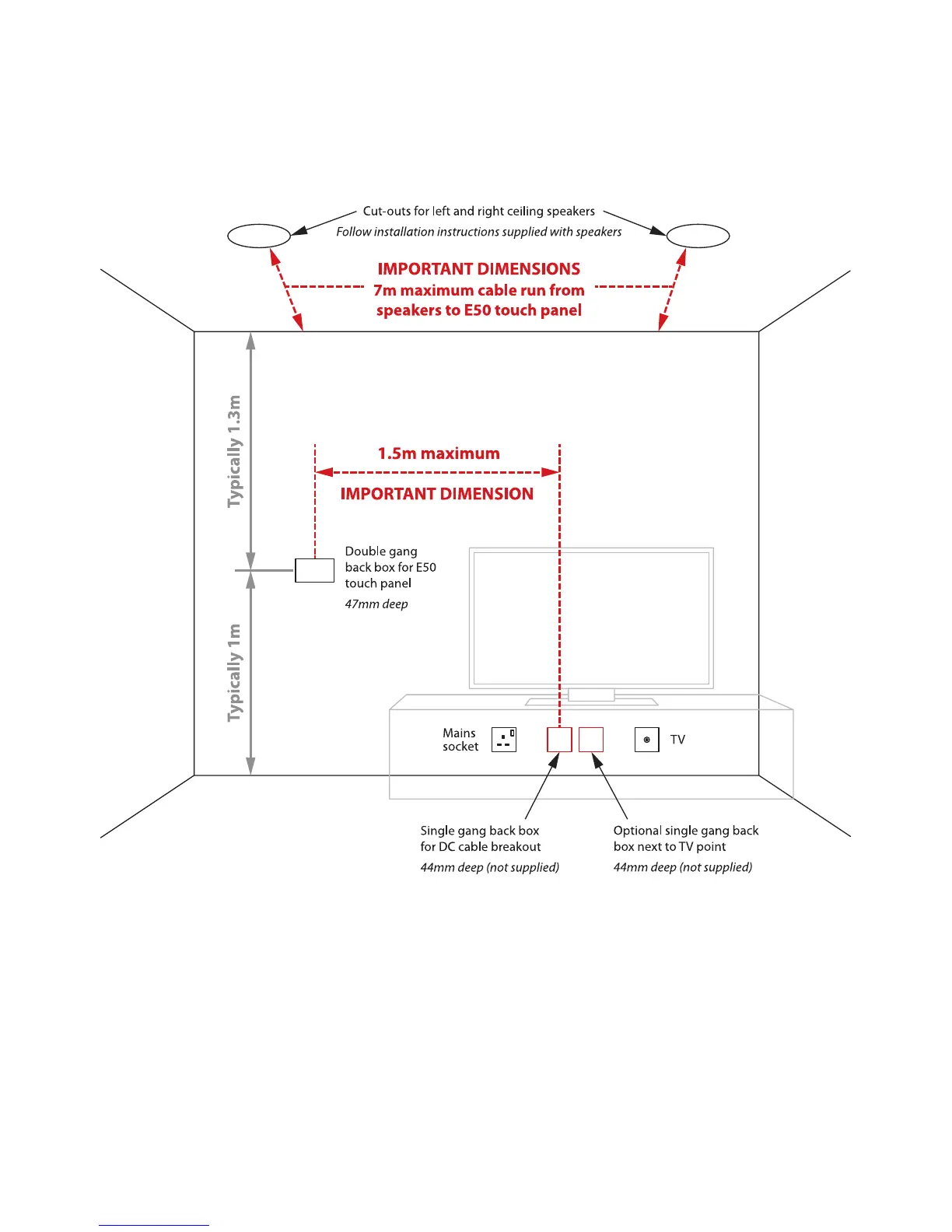 Cut-outs for left and right ceiling speakers
Follow installation instructions supplied with speakers

IMPORTANT DIMENSIONS
7m maximum cable run from speakers to E50 touch panel

Typically 1.3m

1.5m maximum

IMPORTANT DIMENSION

Double gang back box for E50 touch panel
47mm deep

Typically 1m

Mains socket

TV

Single gang back box for DC cable breakout
44mm deep (not supplied)

Optional single gang back box next to TV point
44mm deep (not supplied)