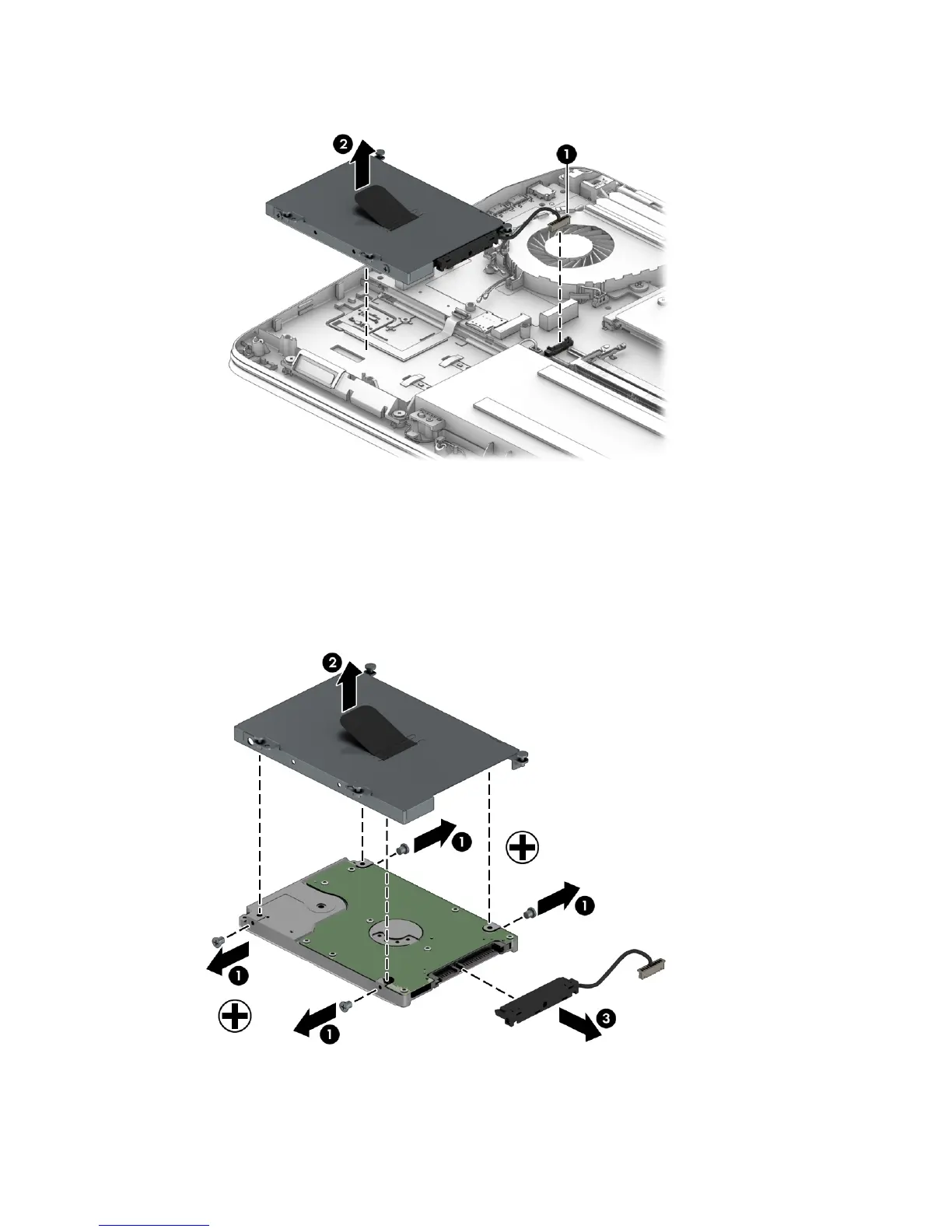 2

1

2

1

1

1

1

3