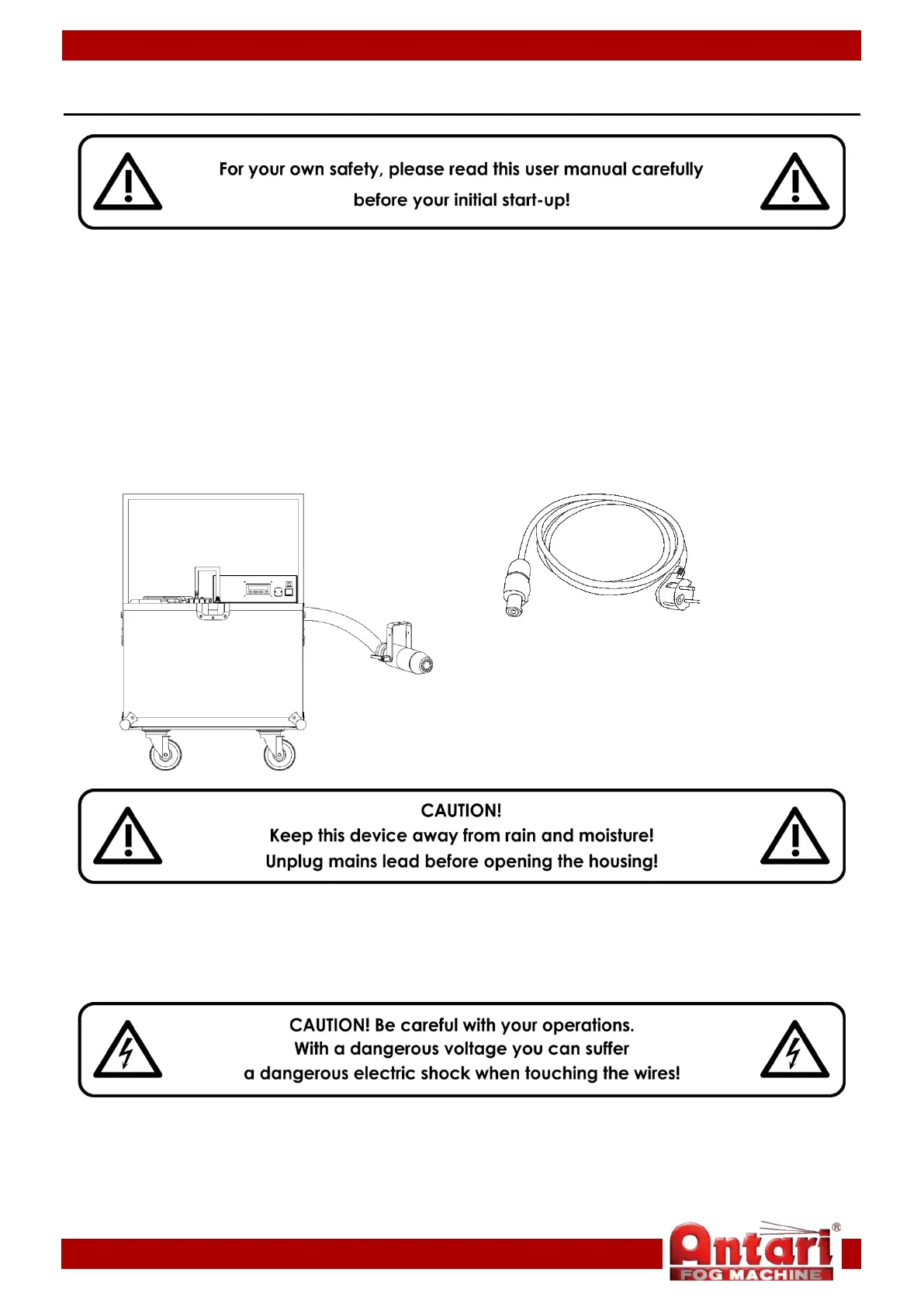 For your own safety, please read this user manual carefully before your initial start-up!

CAUTION!
Keep this device away from rain and moisture!
Unplug mains lead before opening the housing!

CAUTION! Be careful with your operations.
With a dangerous voltage you can suffer
a dangerous electric shock when touching the wires!

Antari®
FOG MACHINE