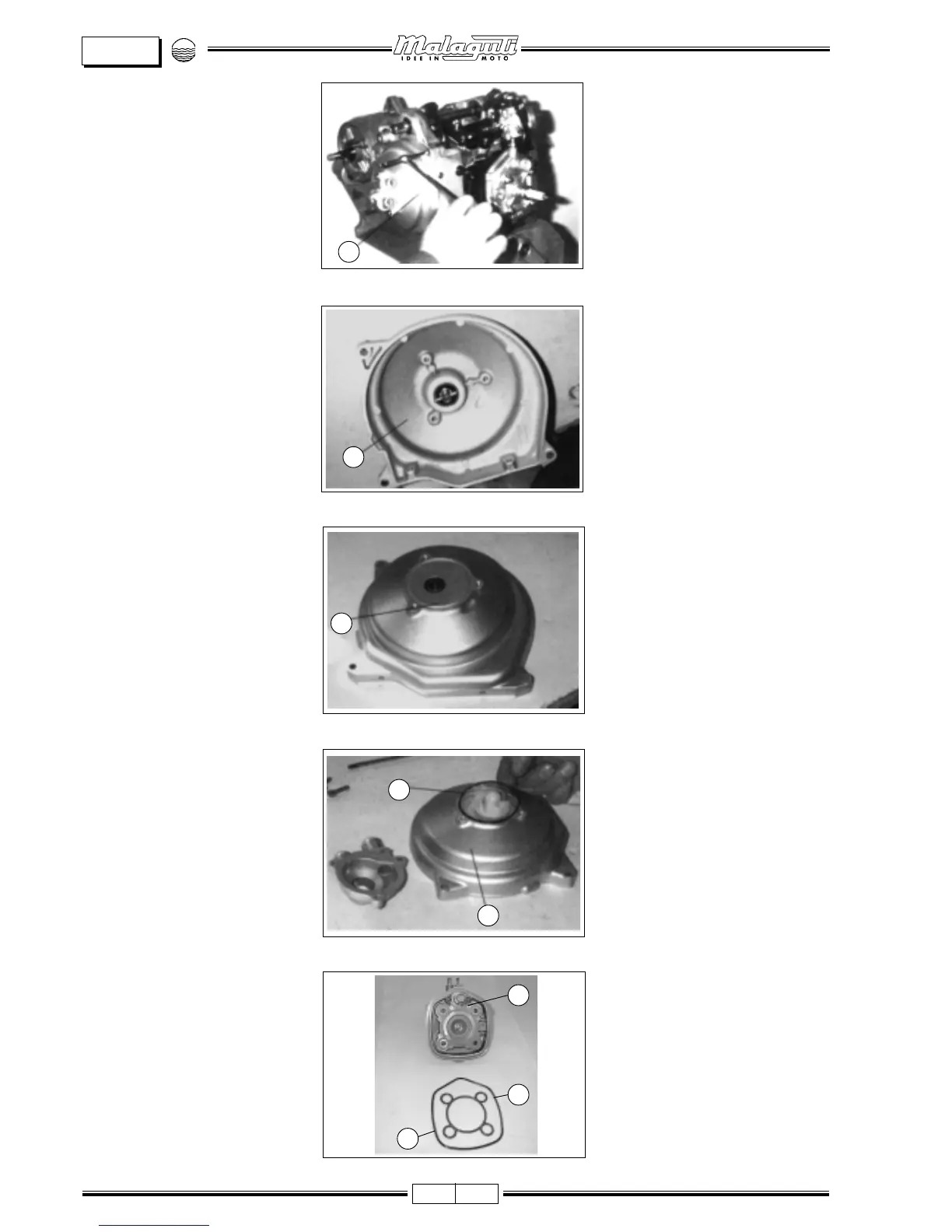 Malaguti
IDEE IN MOTO