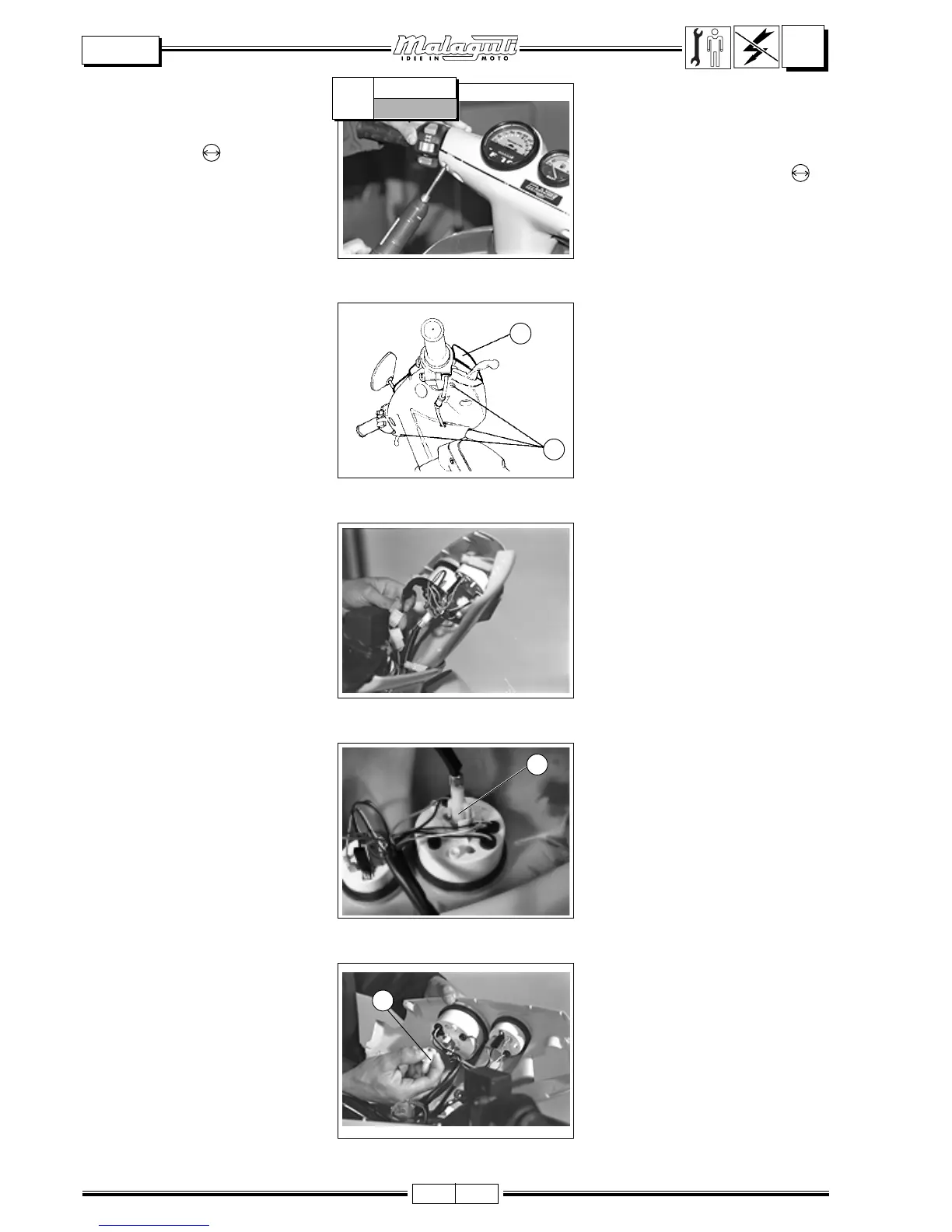 Malaguti
IDEE IN MOTO