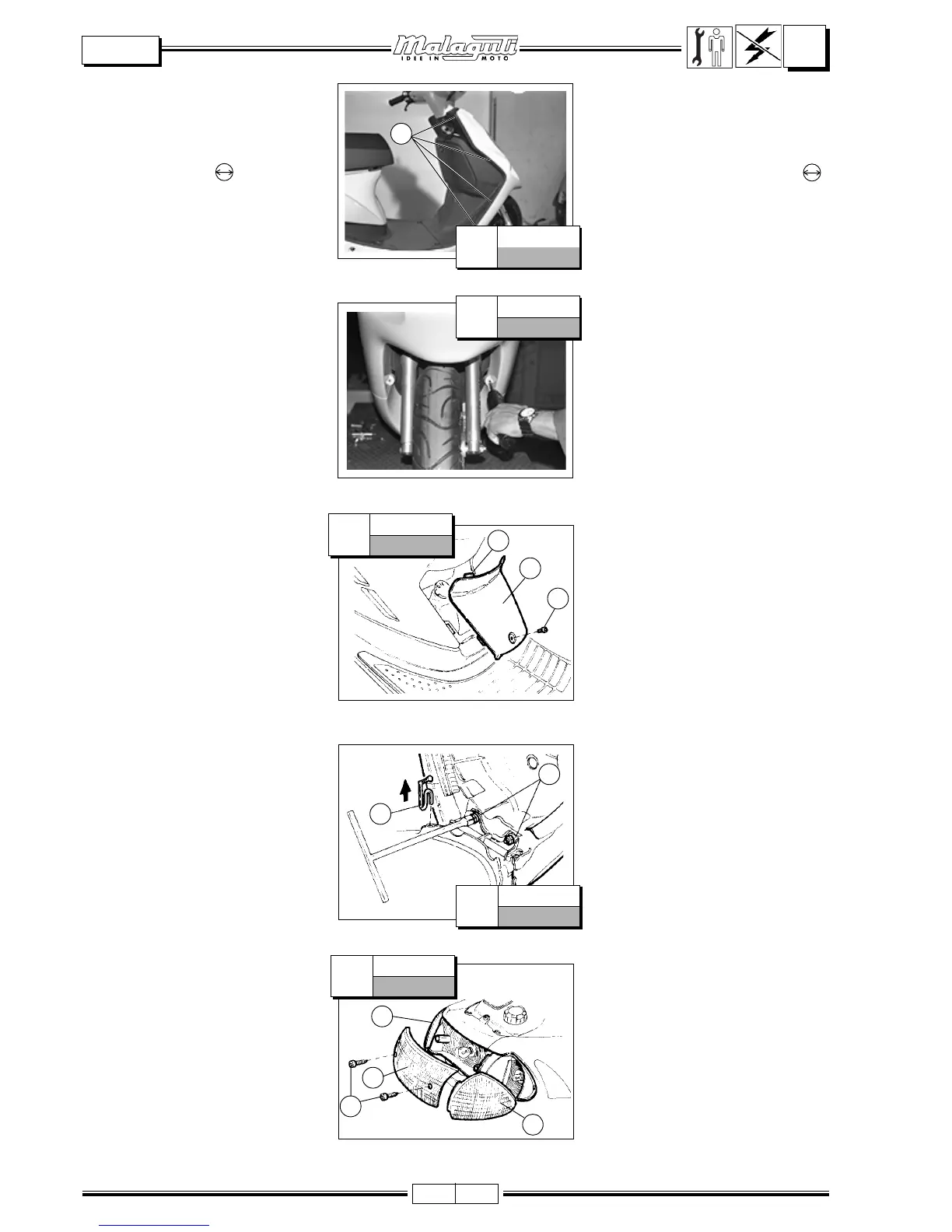 Malaguti
IDEE IN MOTO