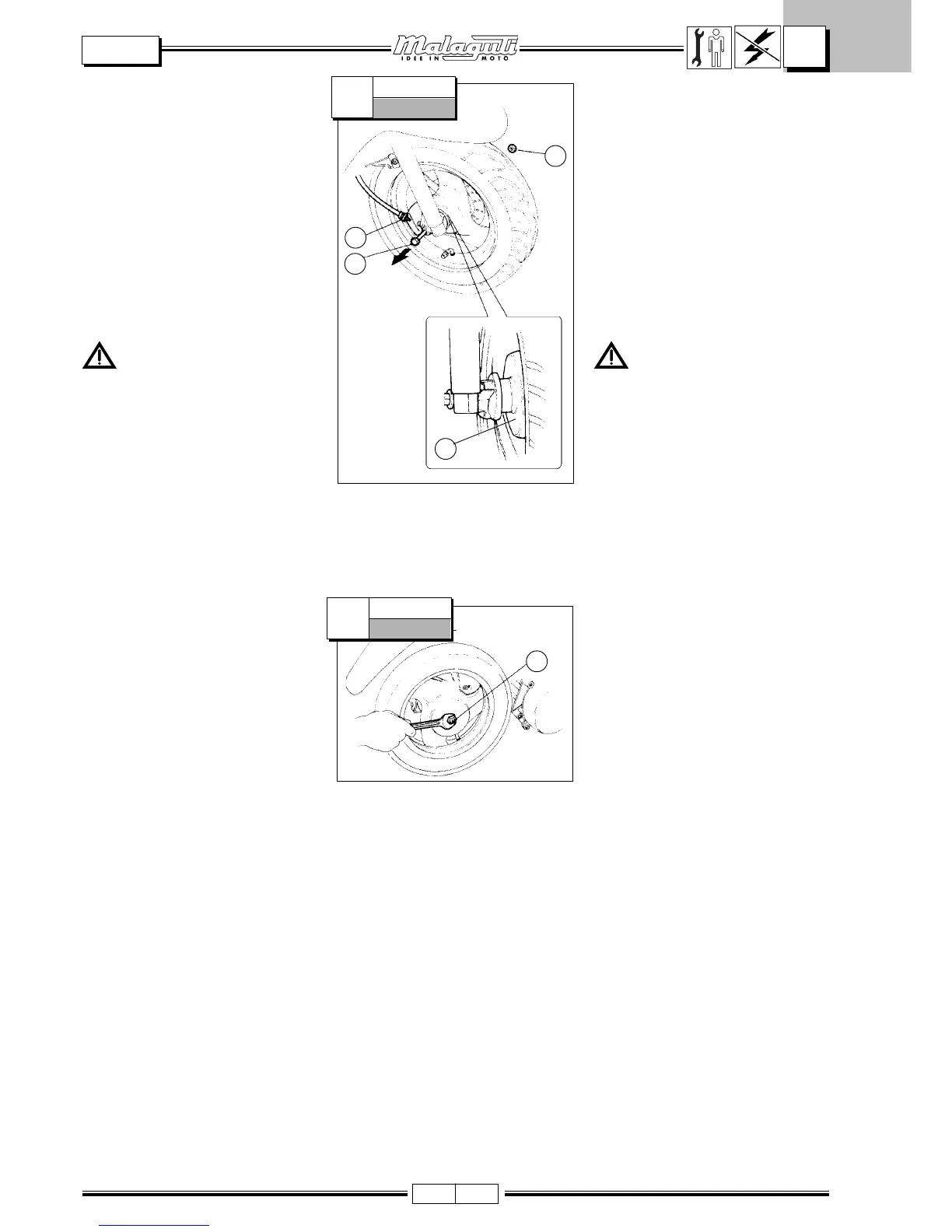 Malaguti
IDEE IN MOTO