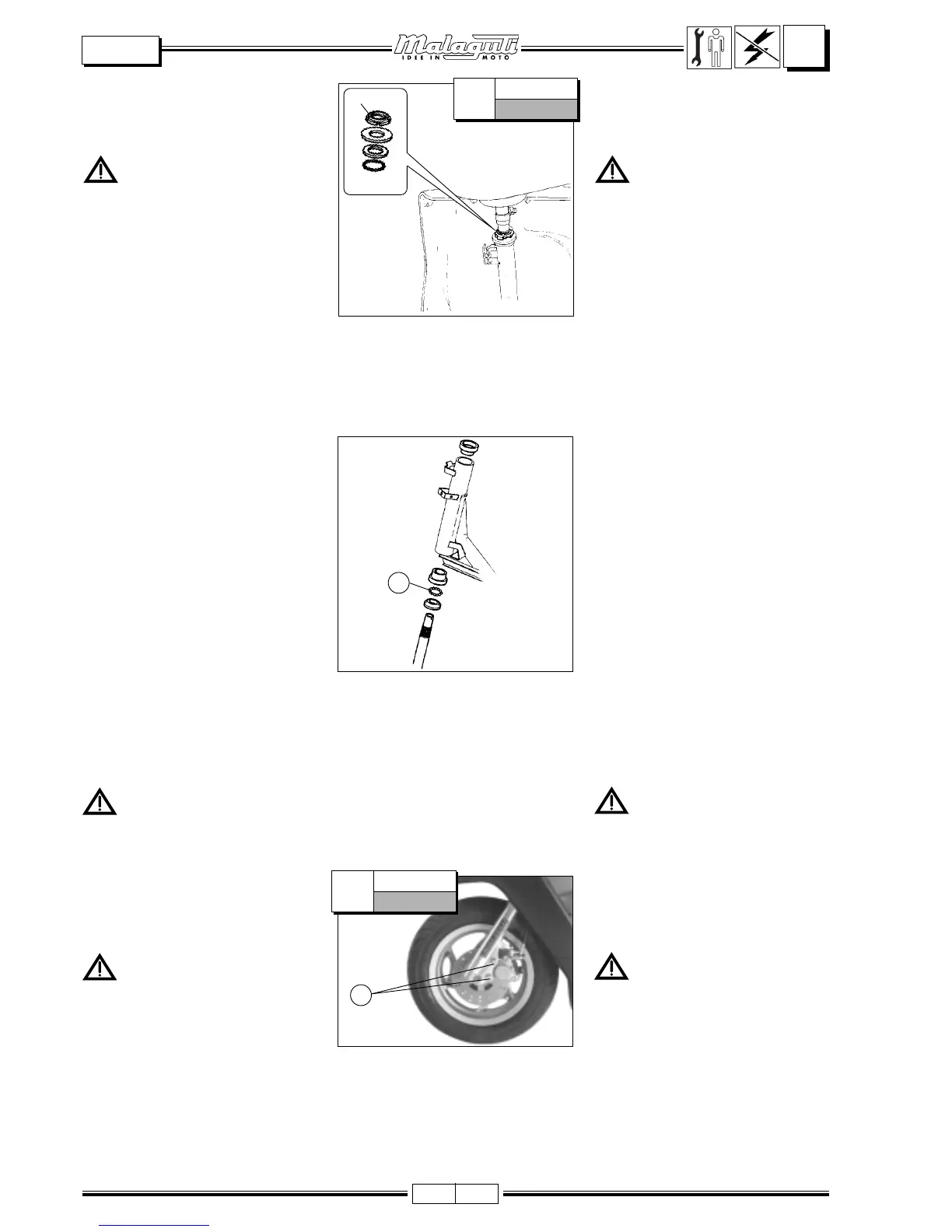 Malaguti
IDEE IN MOTO