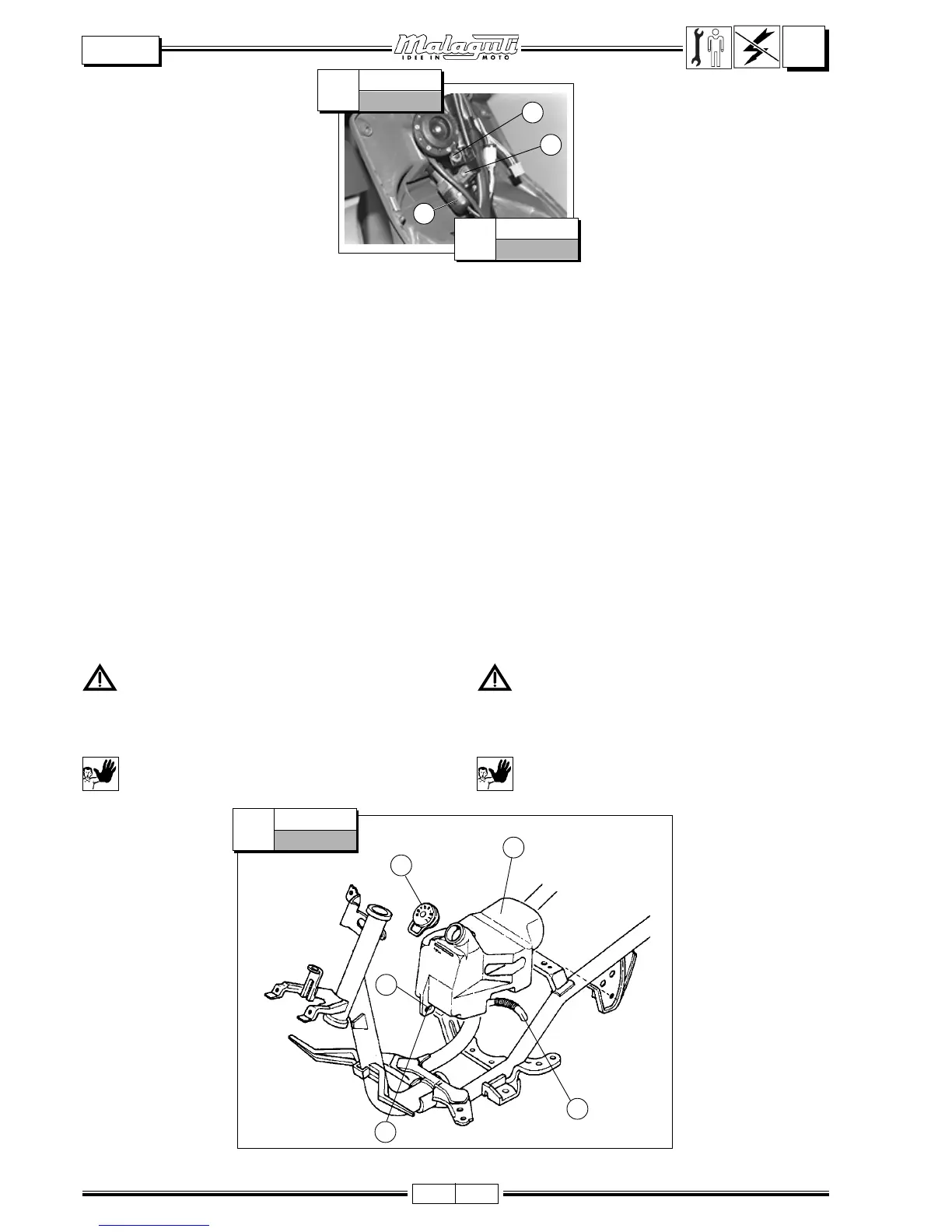 Malaguti
IDEE IN MOTO