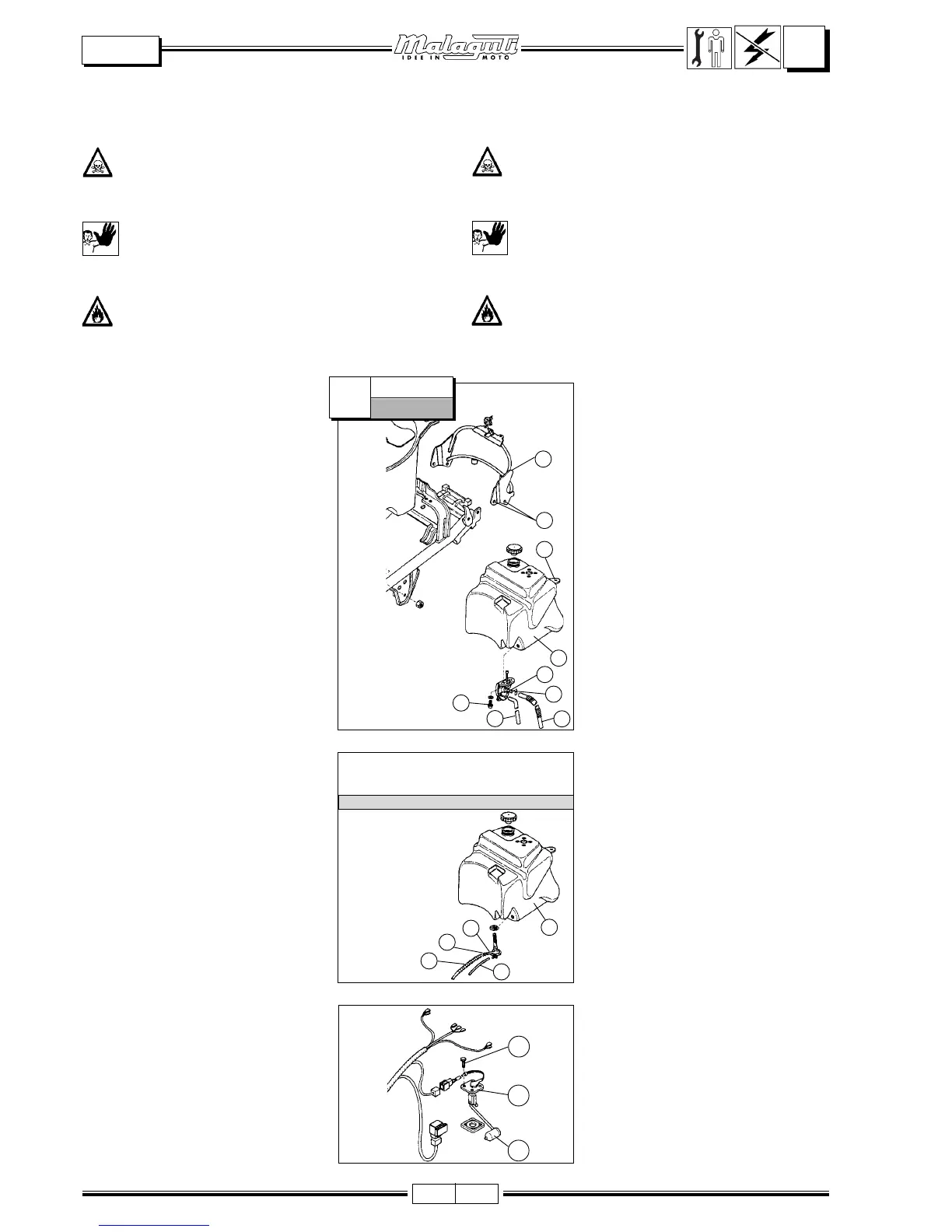 Malaguti
IDEE IN MOTO