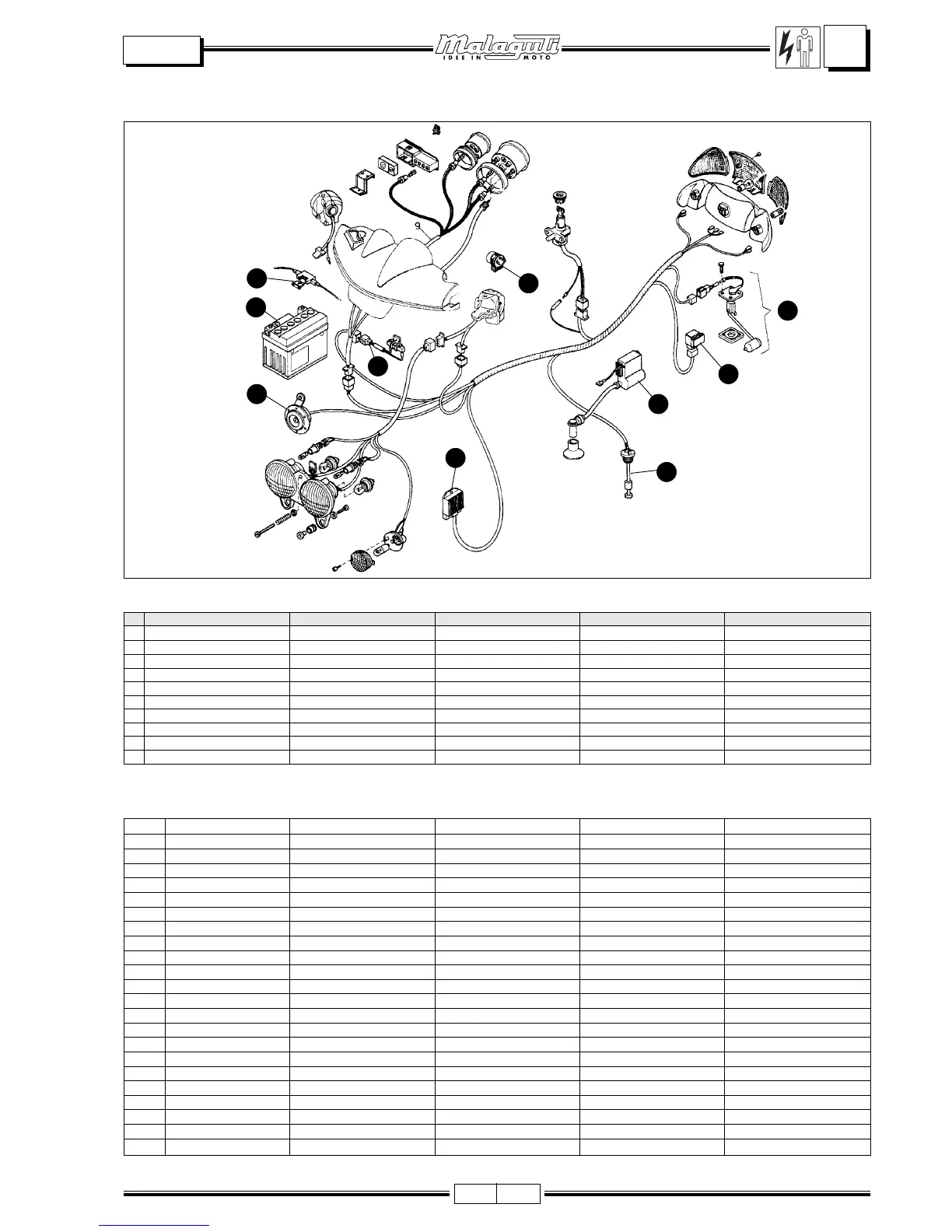 Malaguti
IDEE IN MOTO

9