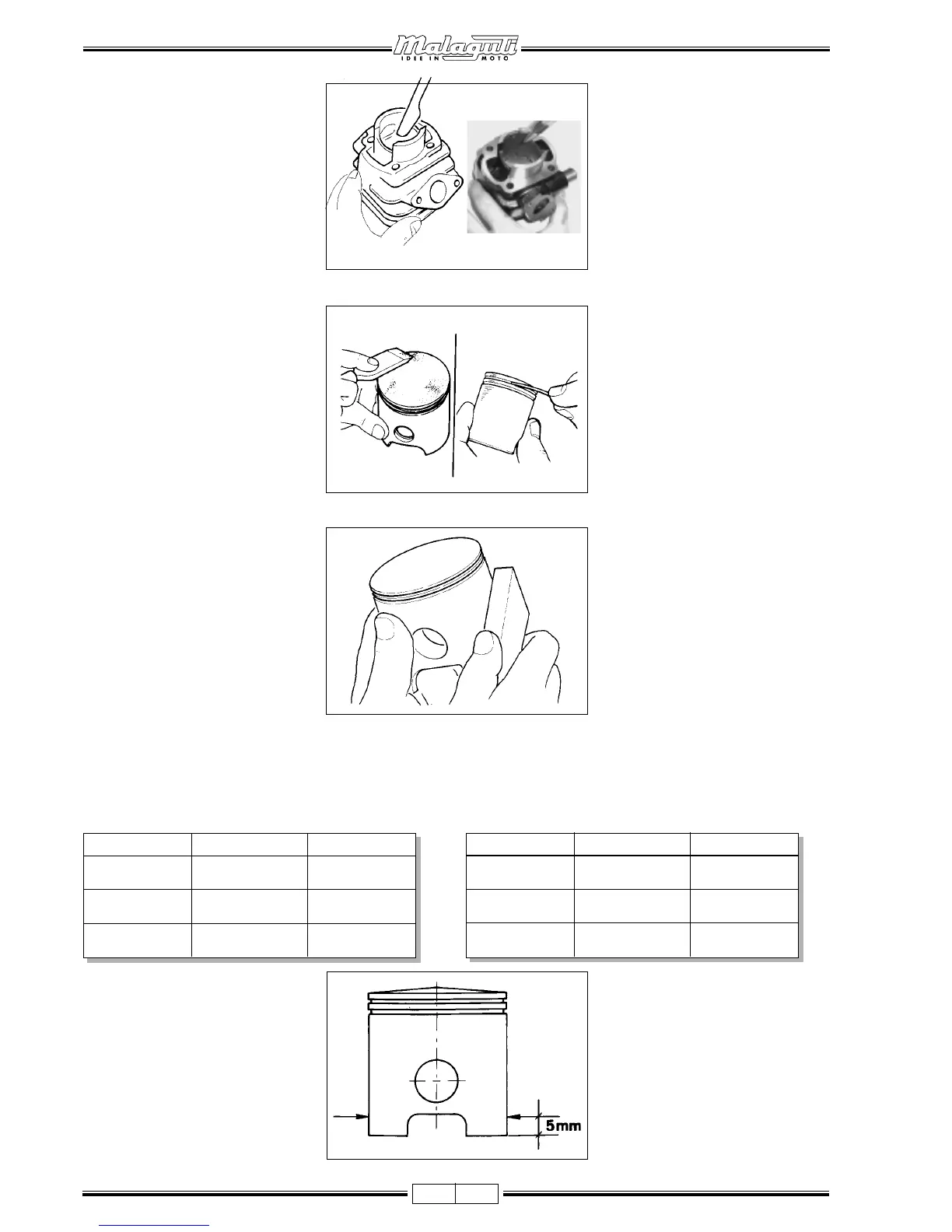 Malaguti
IDEE IN MOTO

5mm