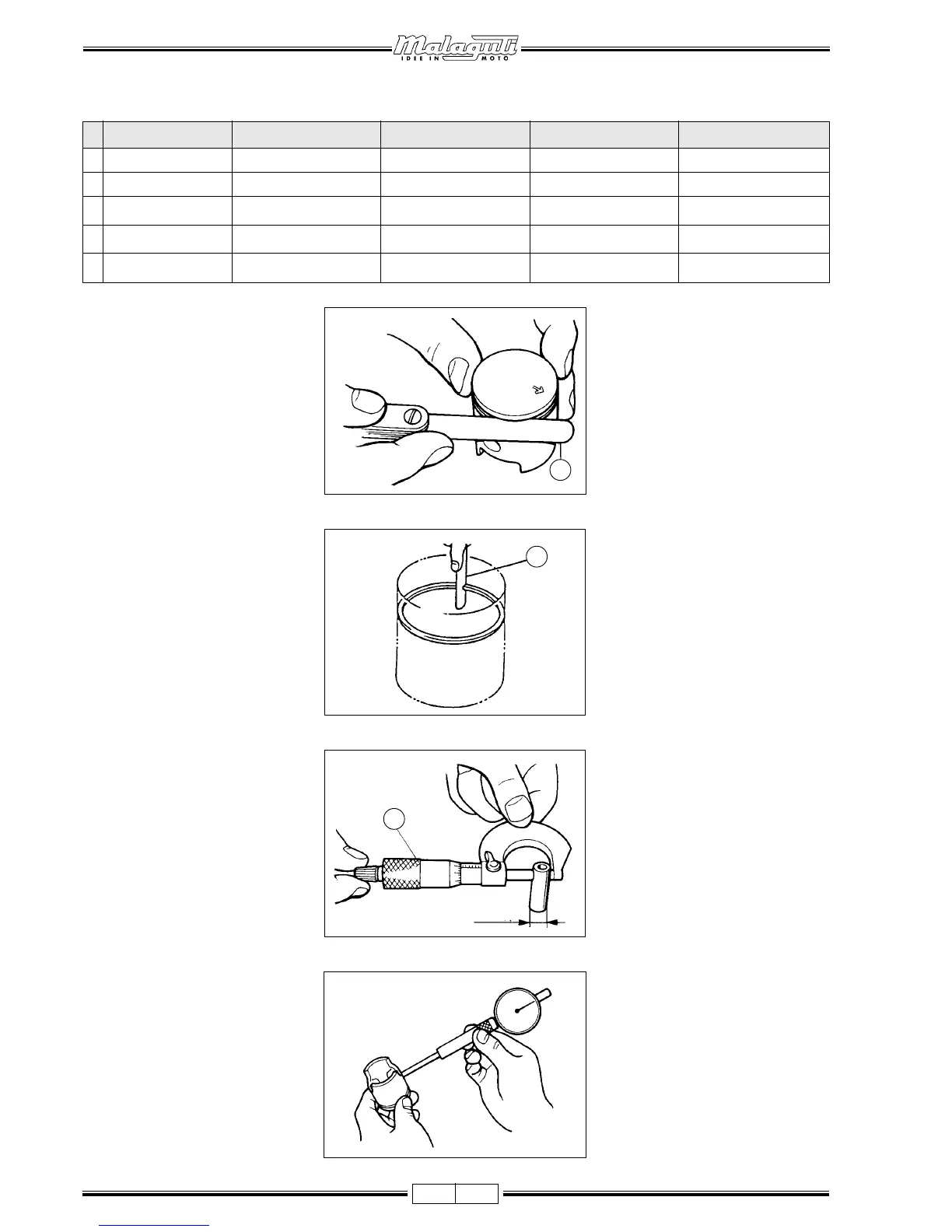 Malaguti
IDEE IN MOTO