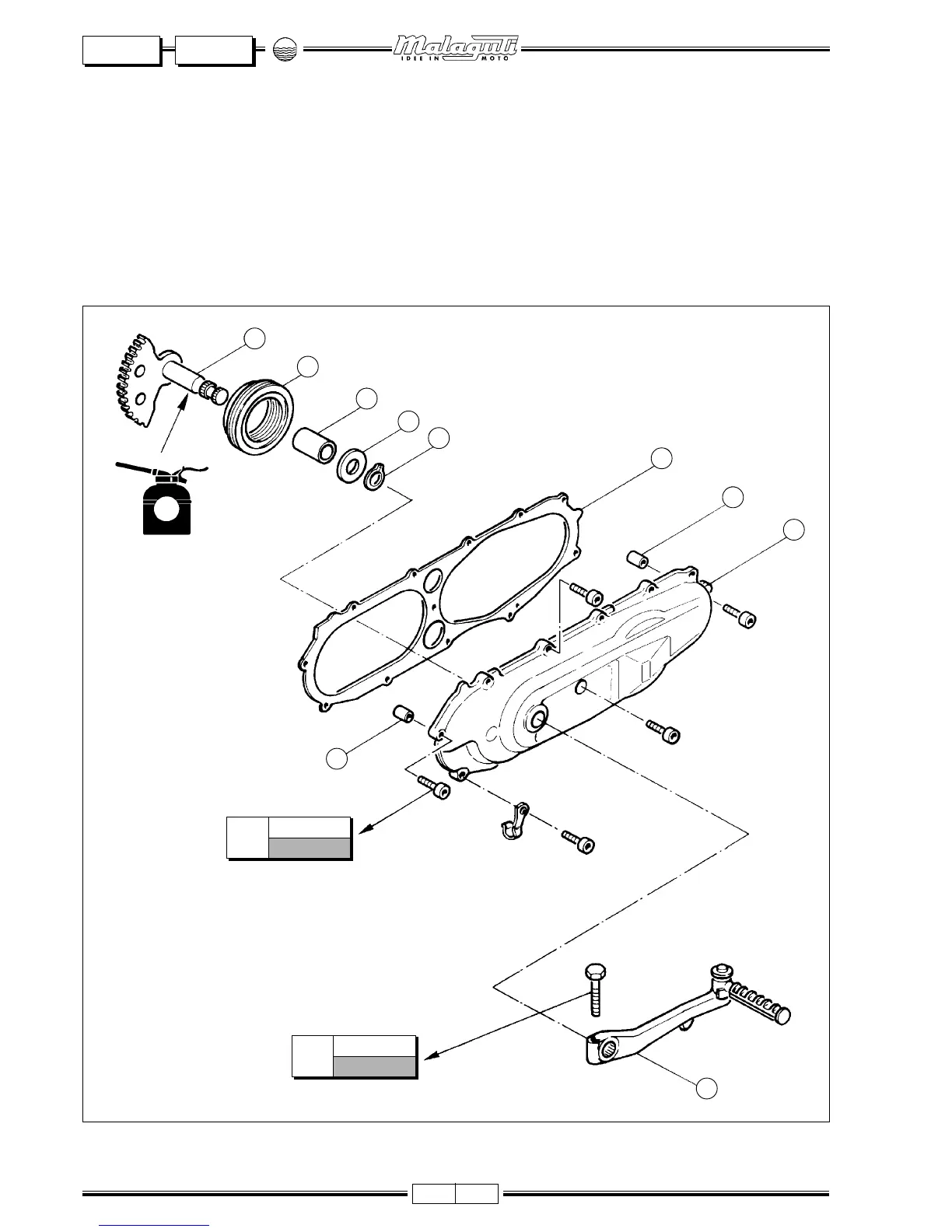 Malaguti
IDEE IN MOTO