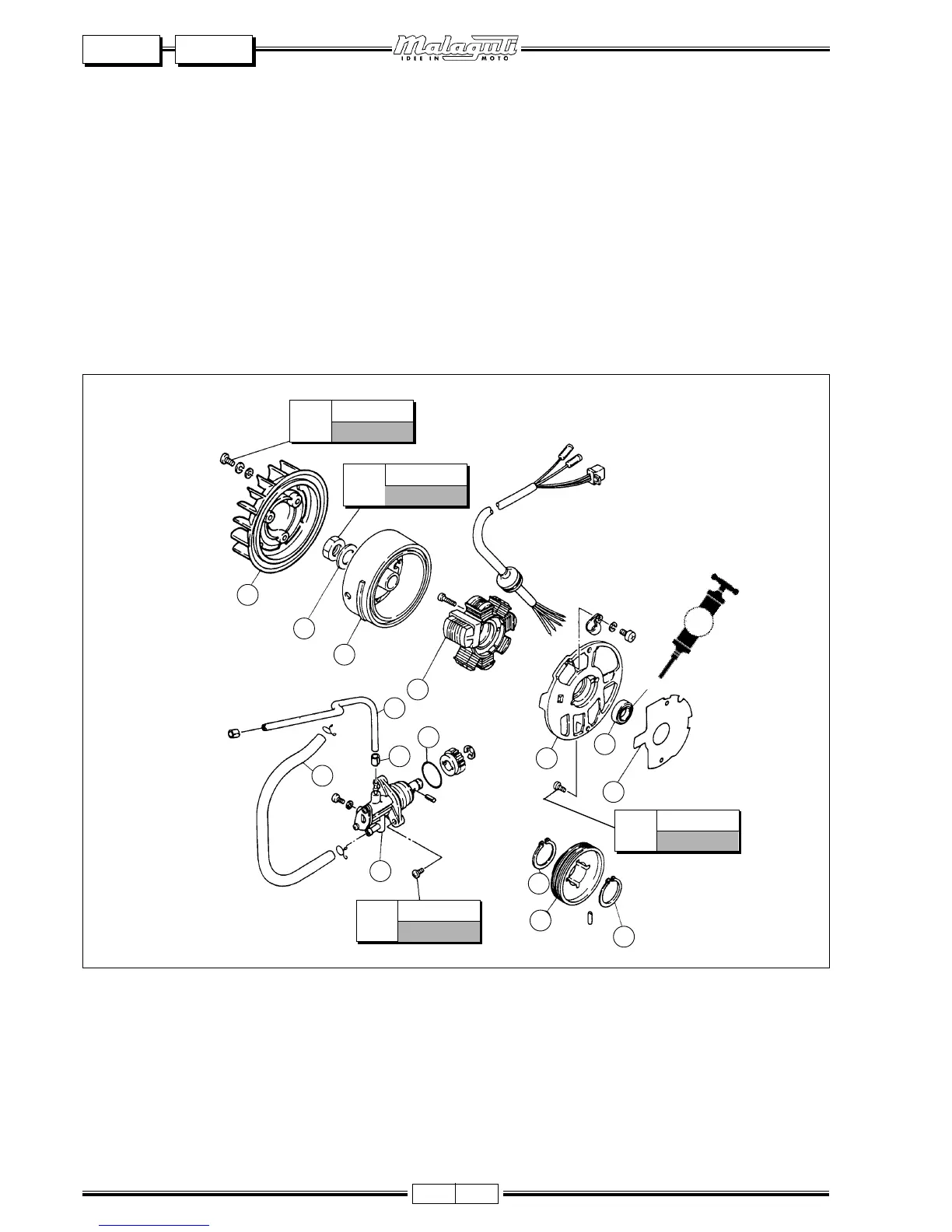 Malaguti
IDEE IN MOTO