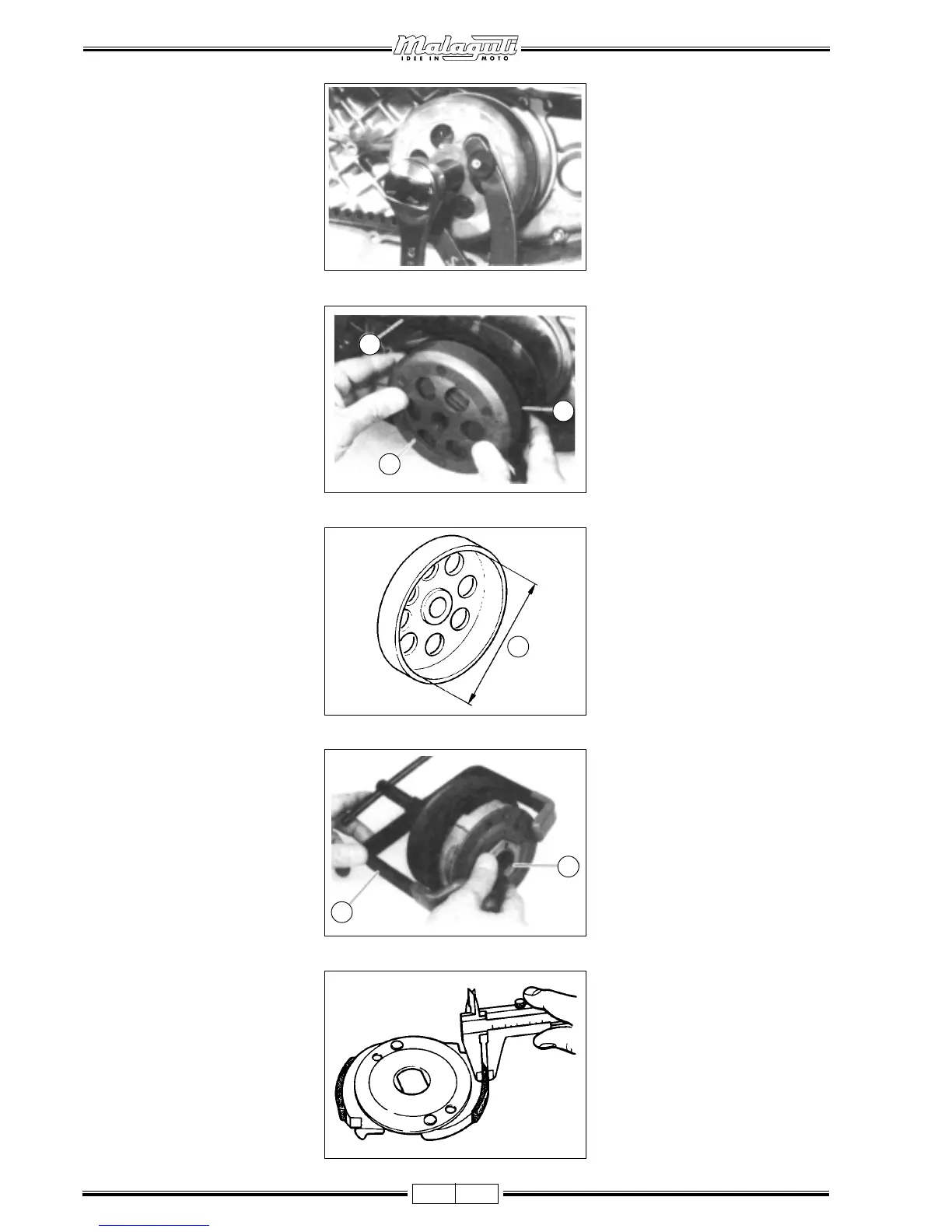 Malaguti
IDEE IN MOTO