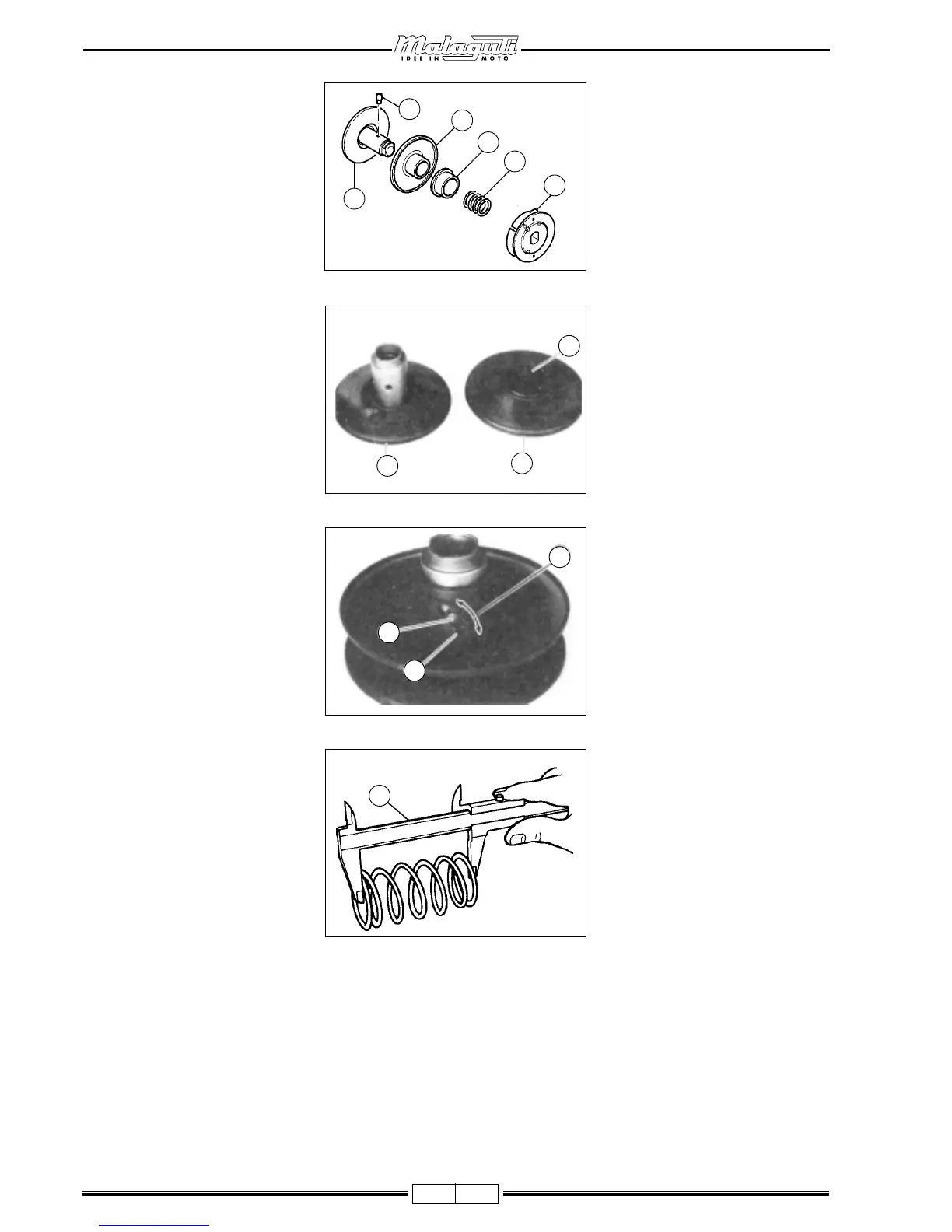 Malaguti
IDEE IN MOTO