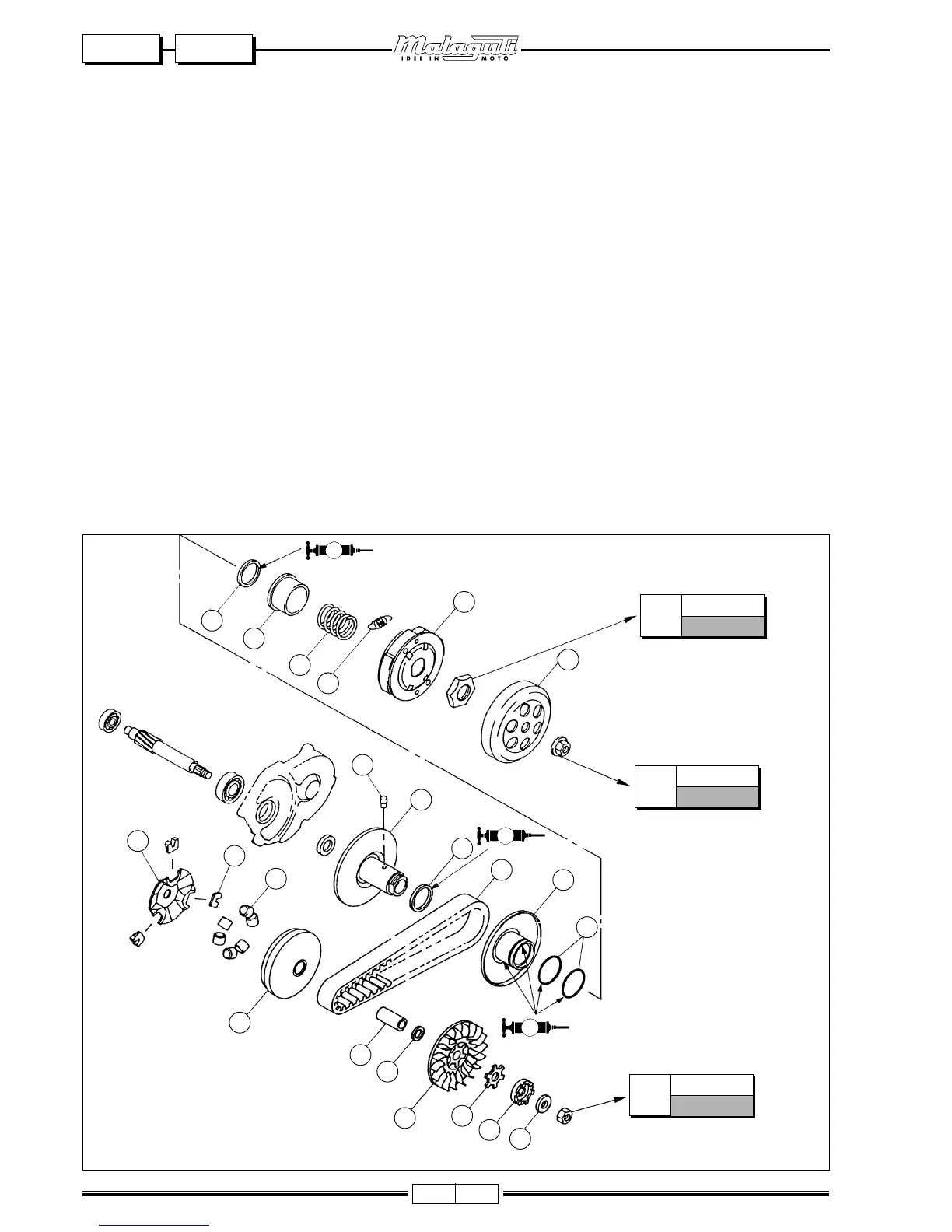 Malaguti
IDEE IN MOTO