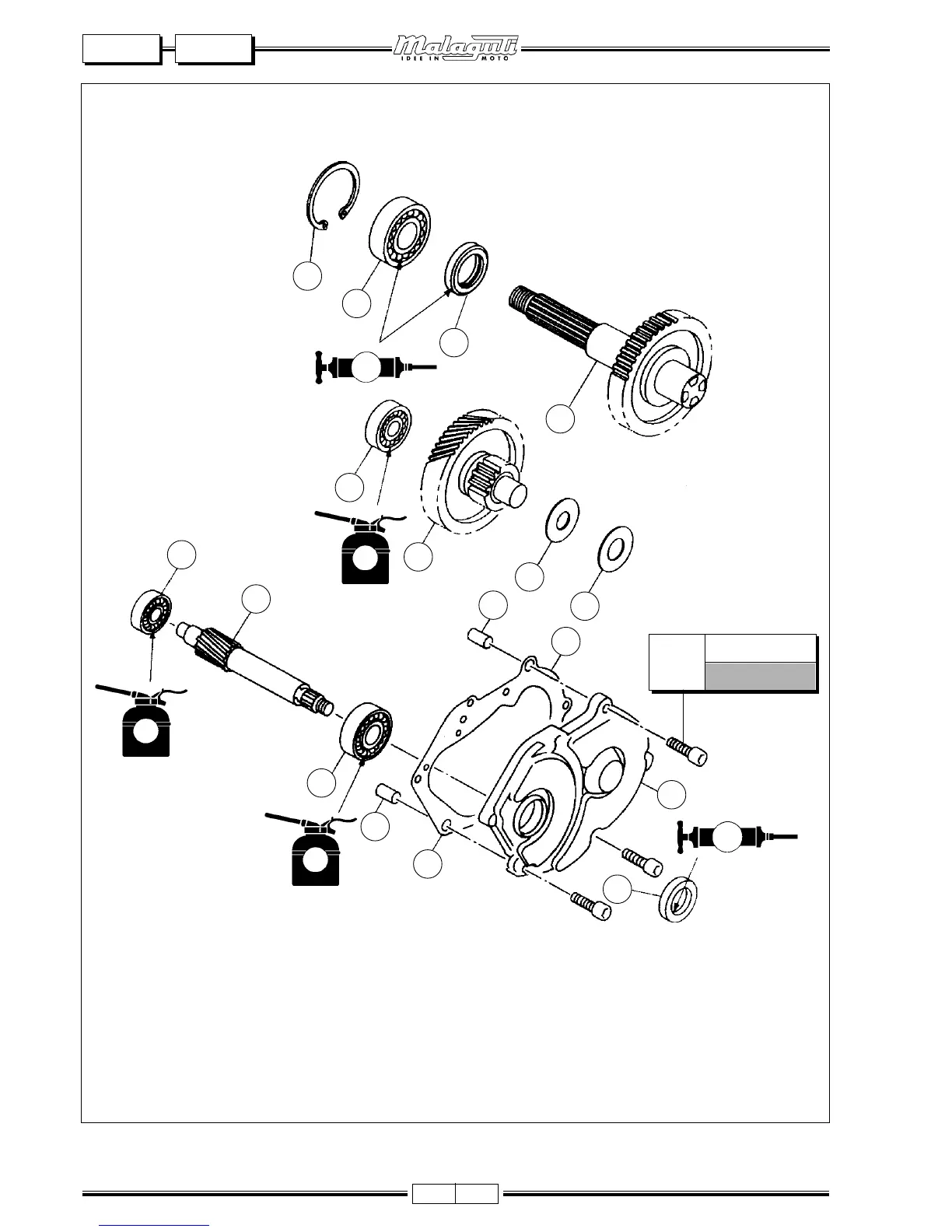 Malaguti
IDEE IN MOTO