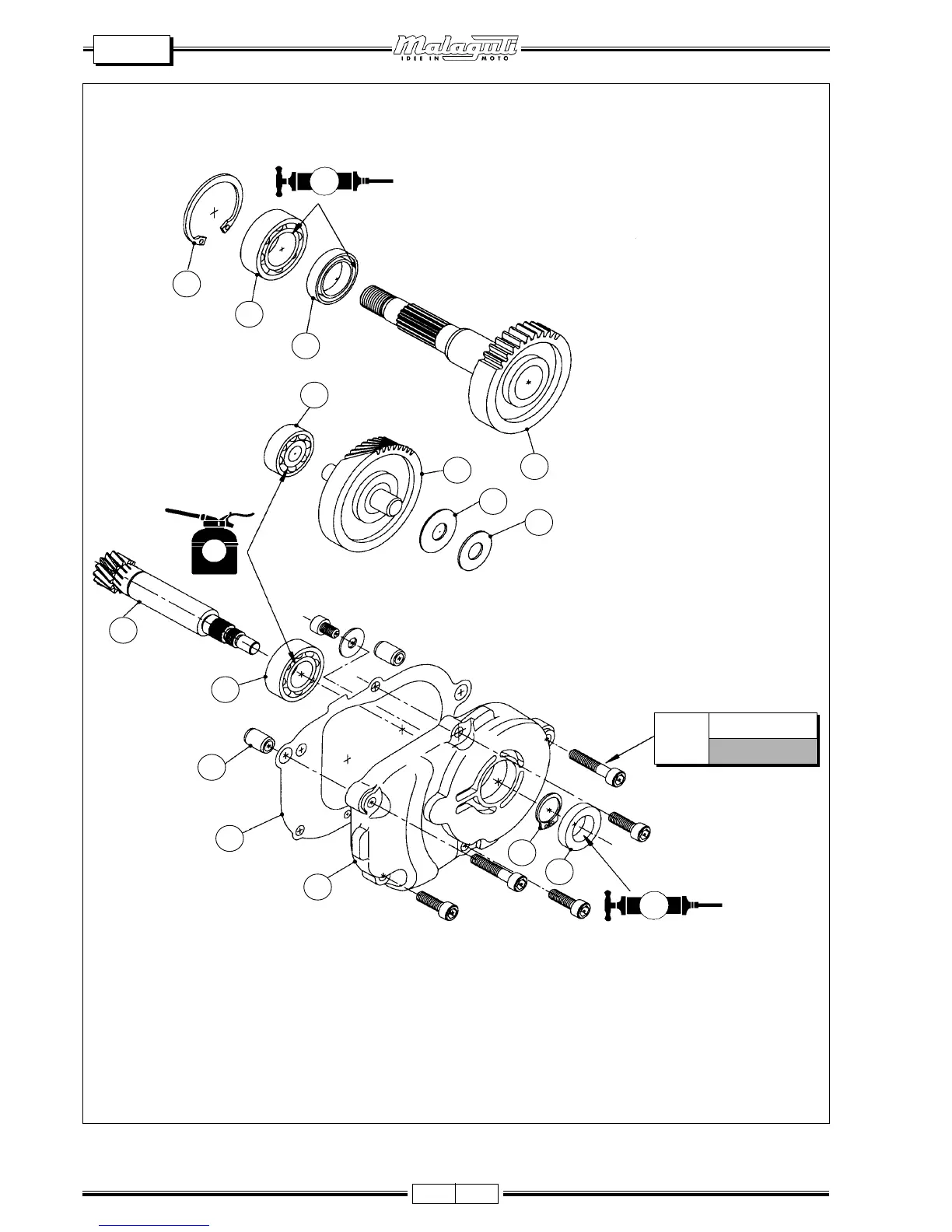 Malaguti
IDEE IN MOTO