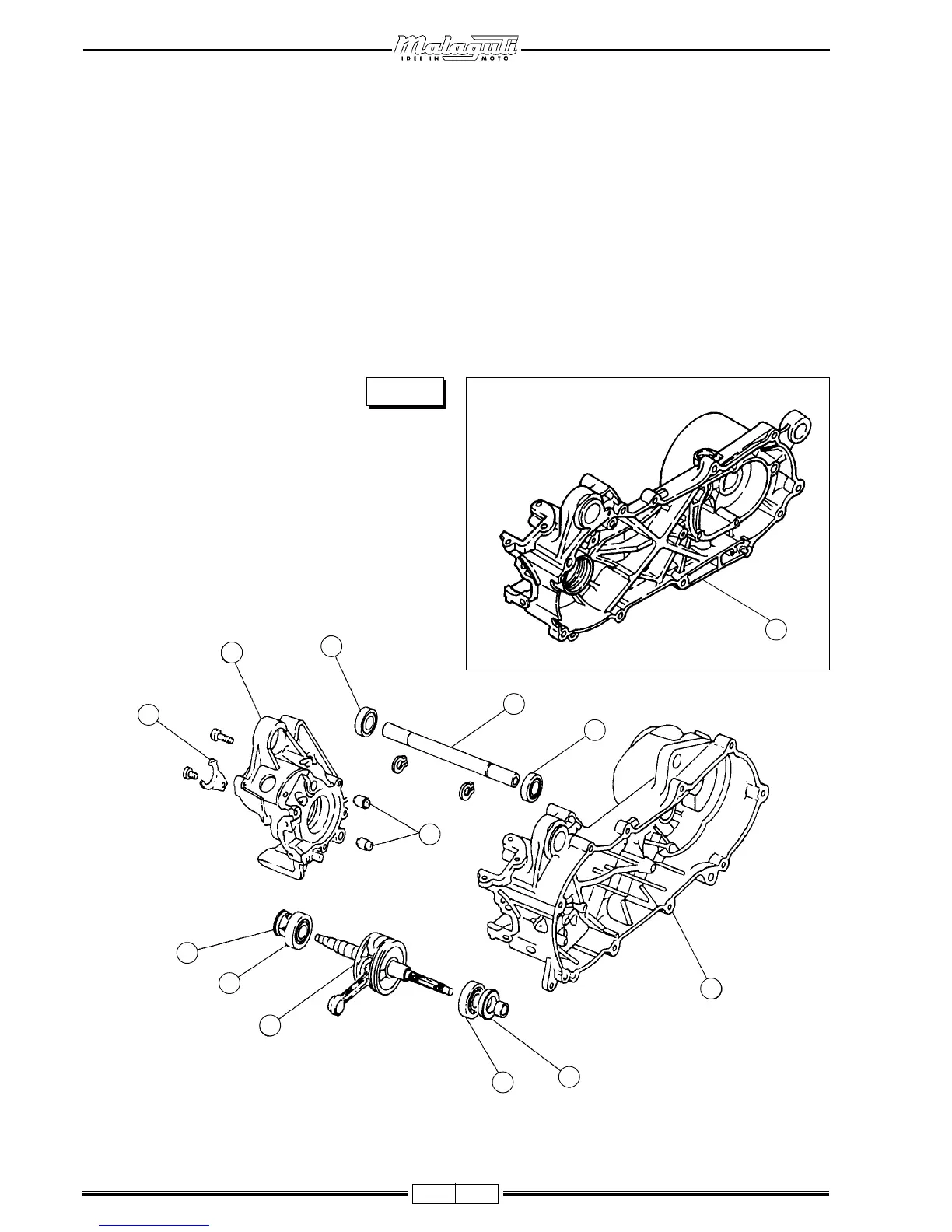 Malaguti
IDEE IN MOTO