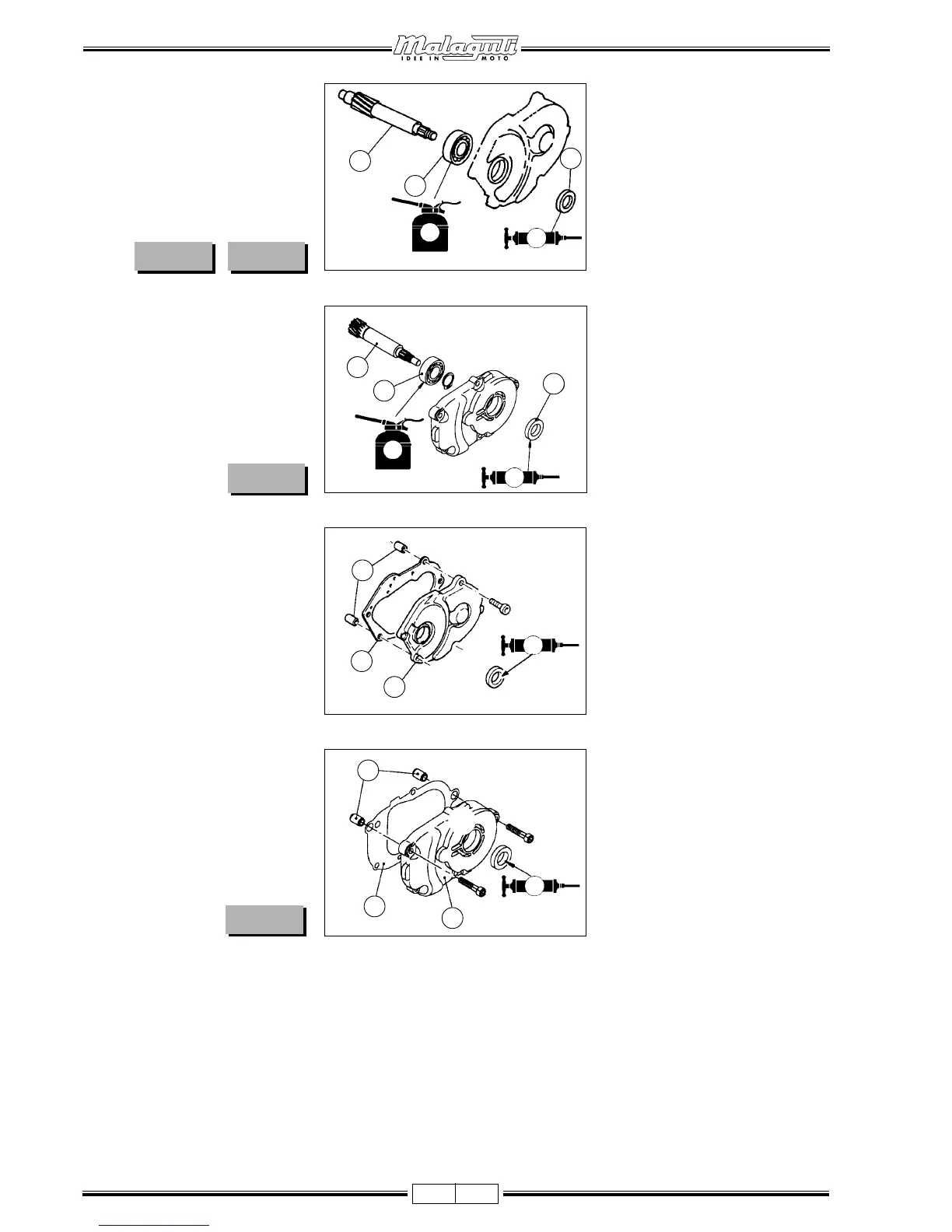 Malaguti
IDEE IN MOTO