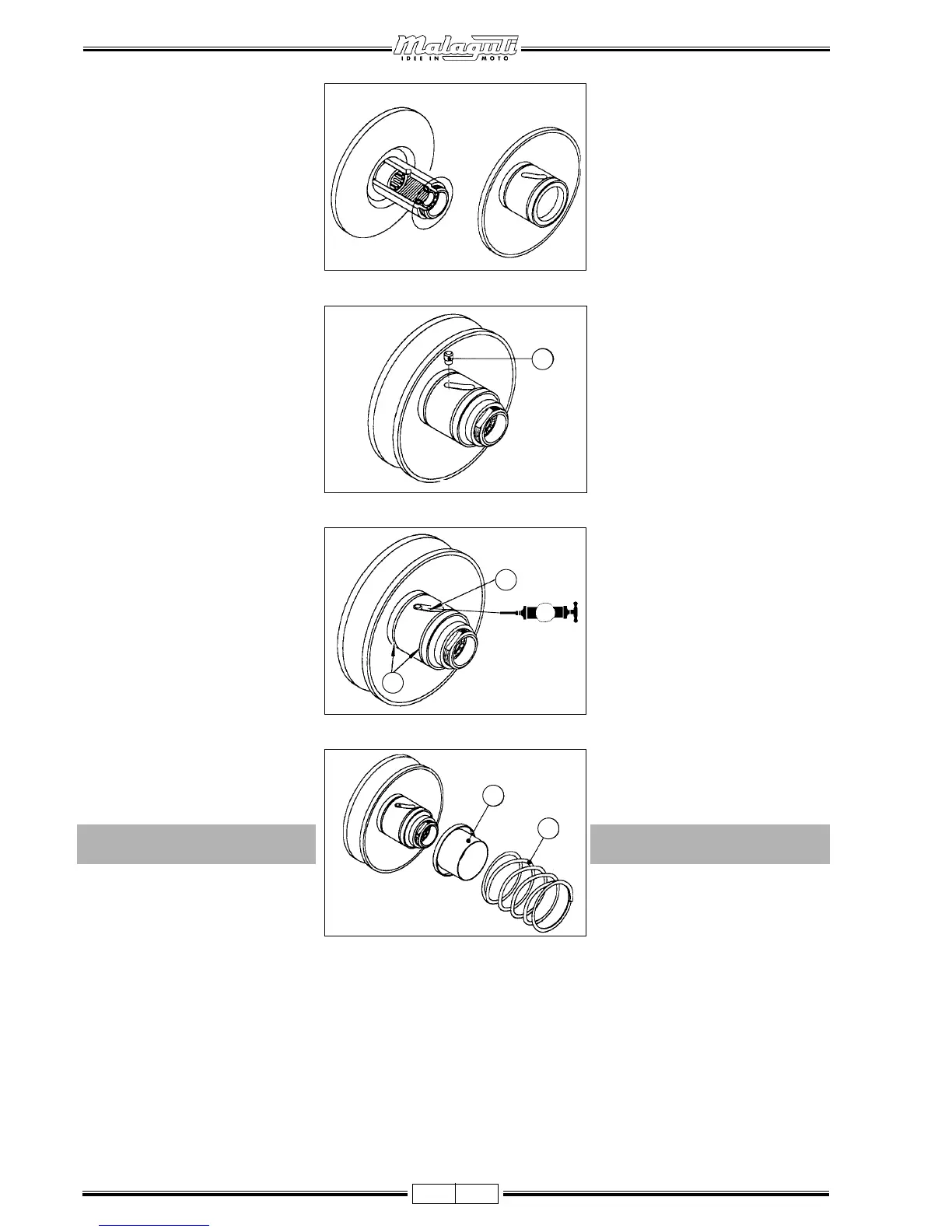 Malaguti
IDEE IN MOTO