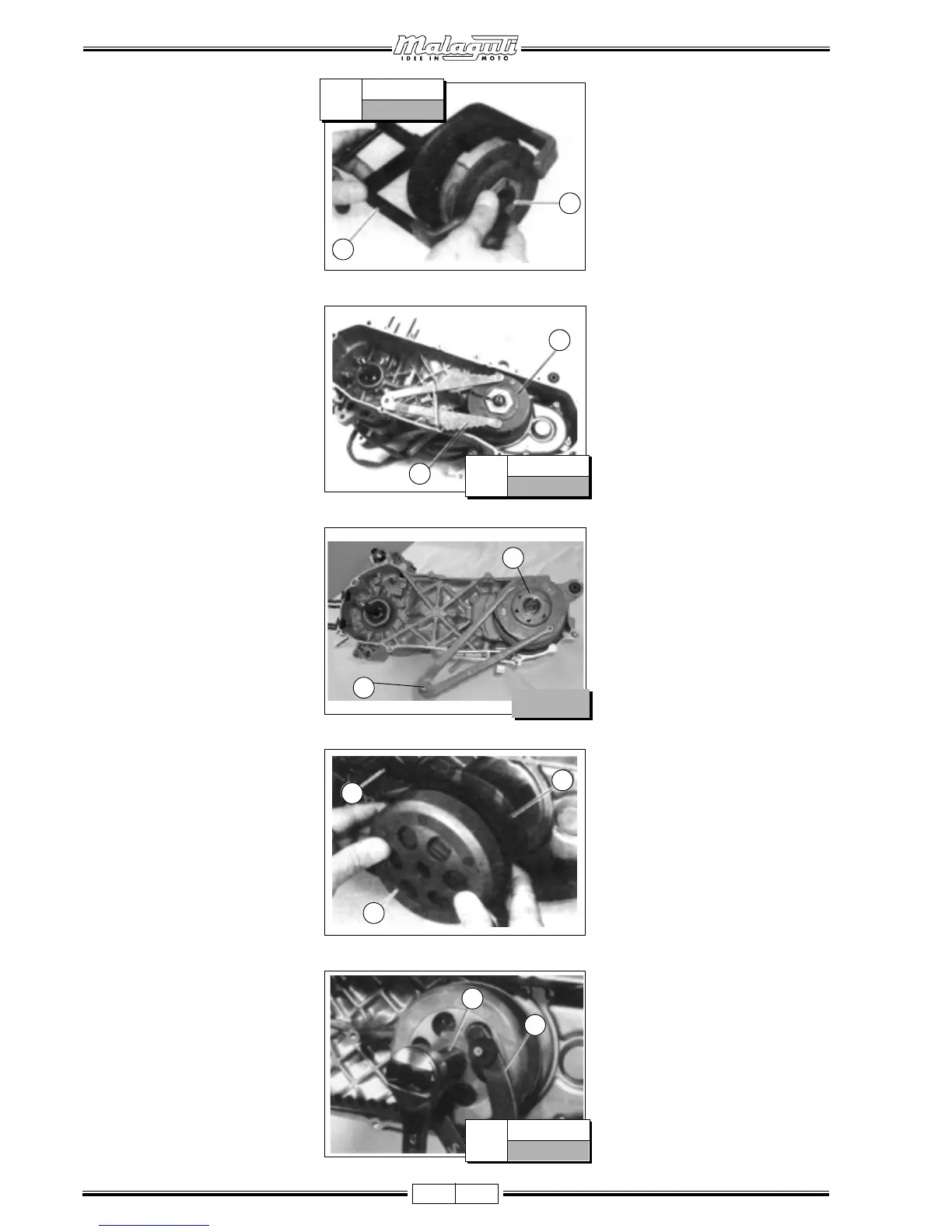 Malaguti
IDEE IN MOTO