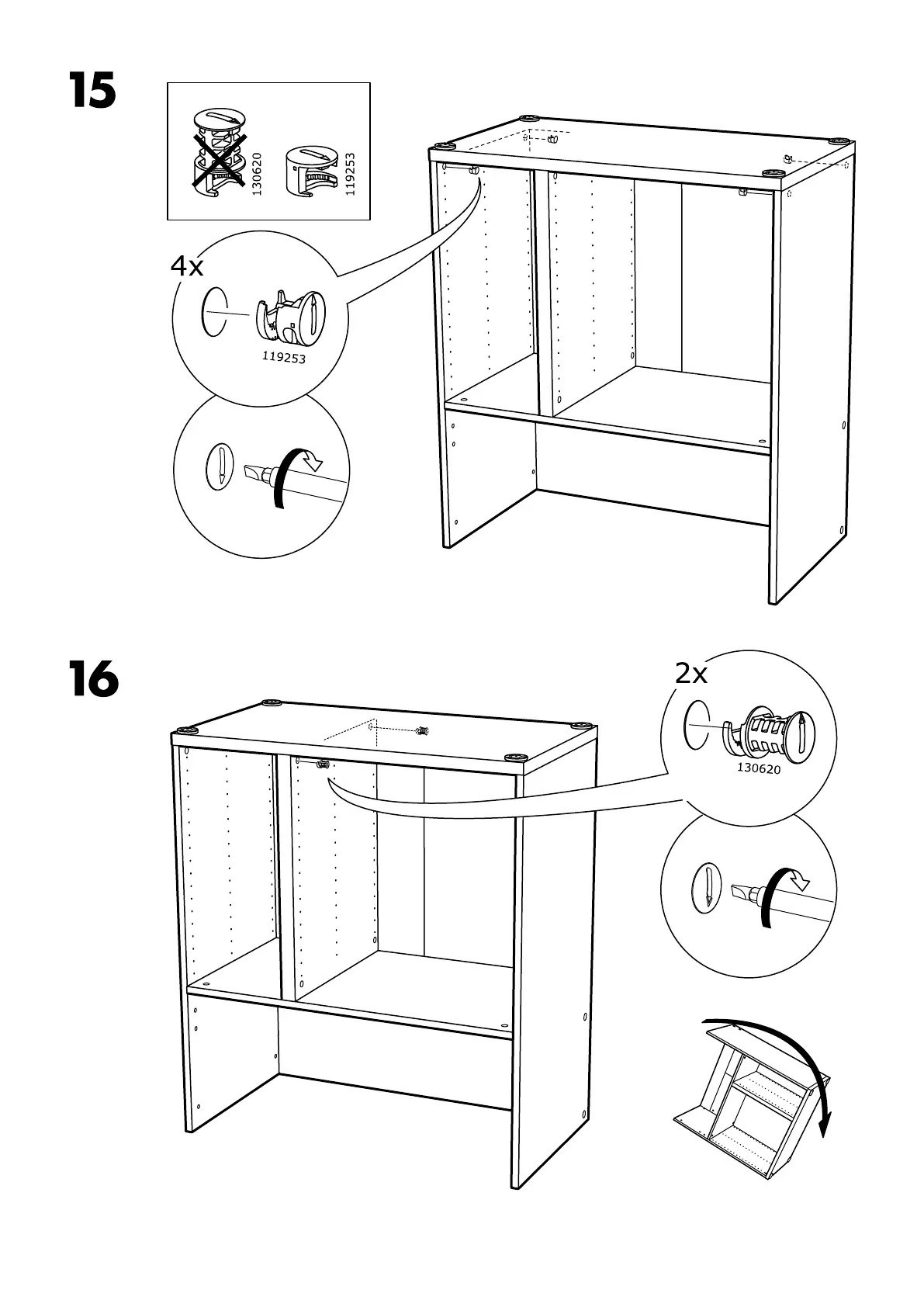 15

130620

119253

4x

119253

16

2x

130620