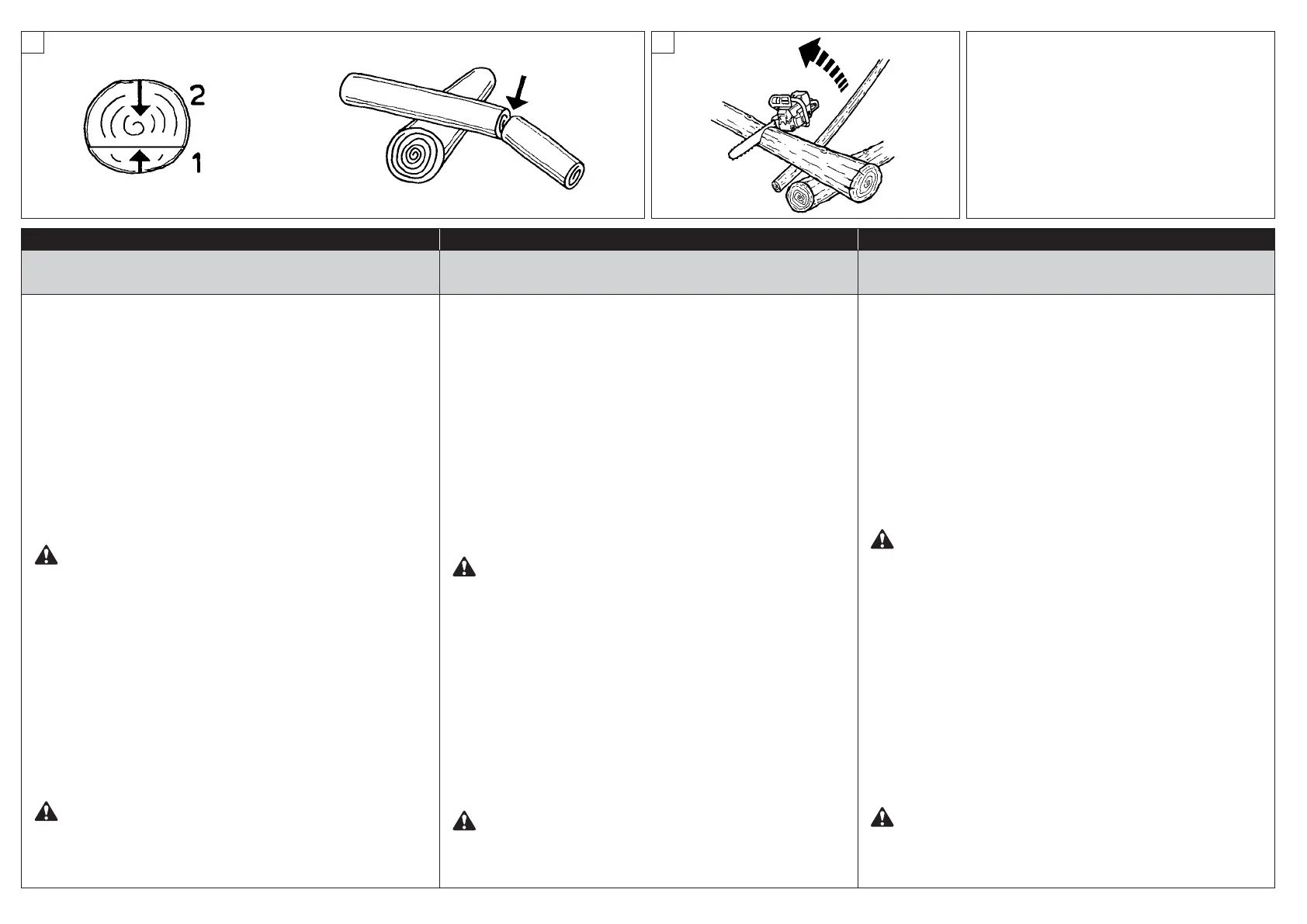 2
1