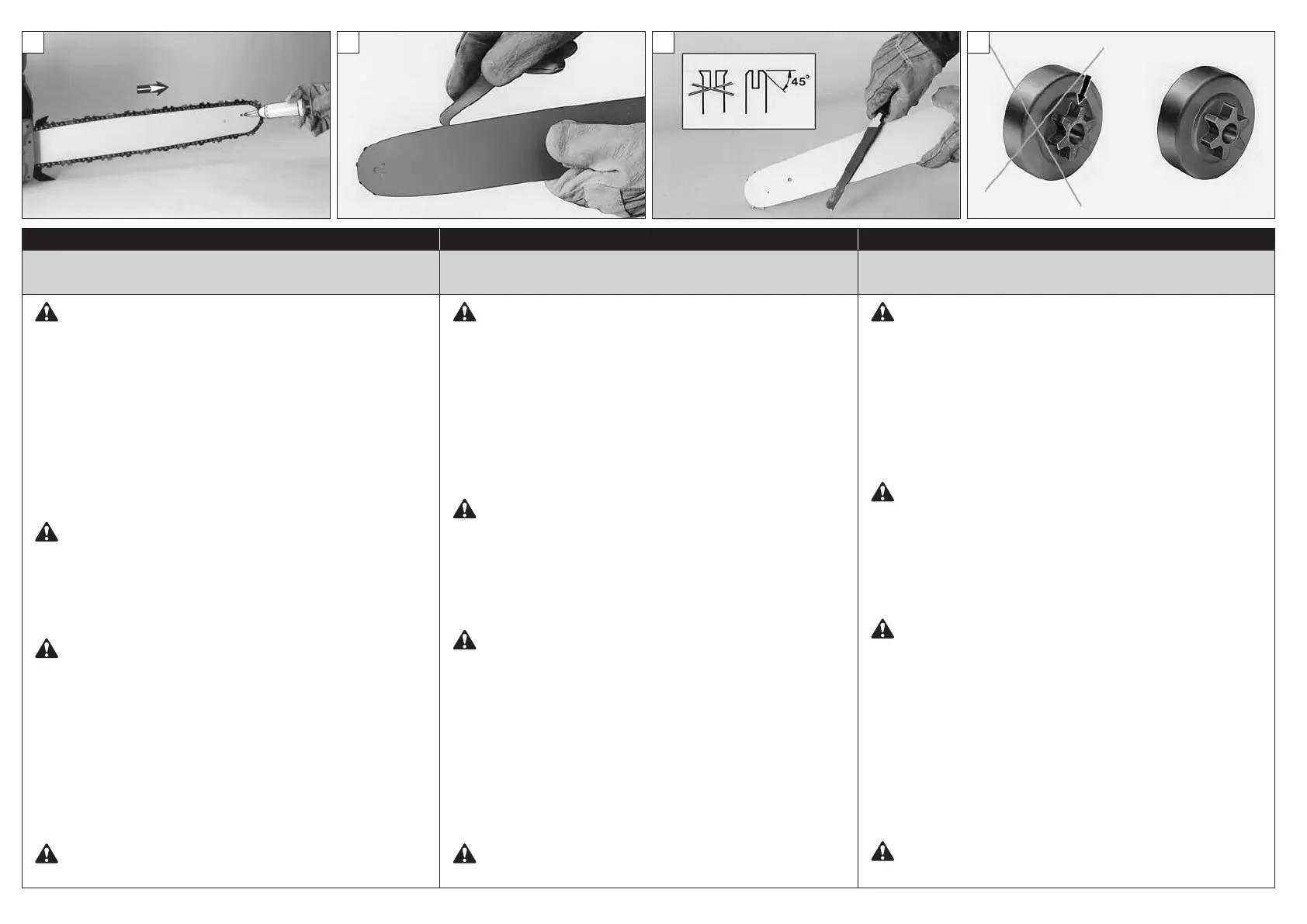 45°