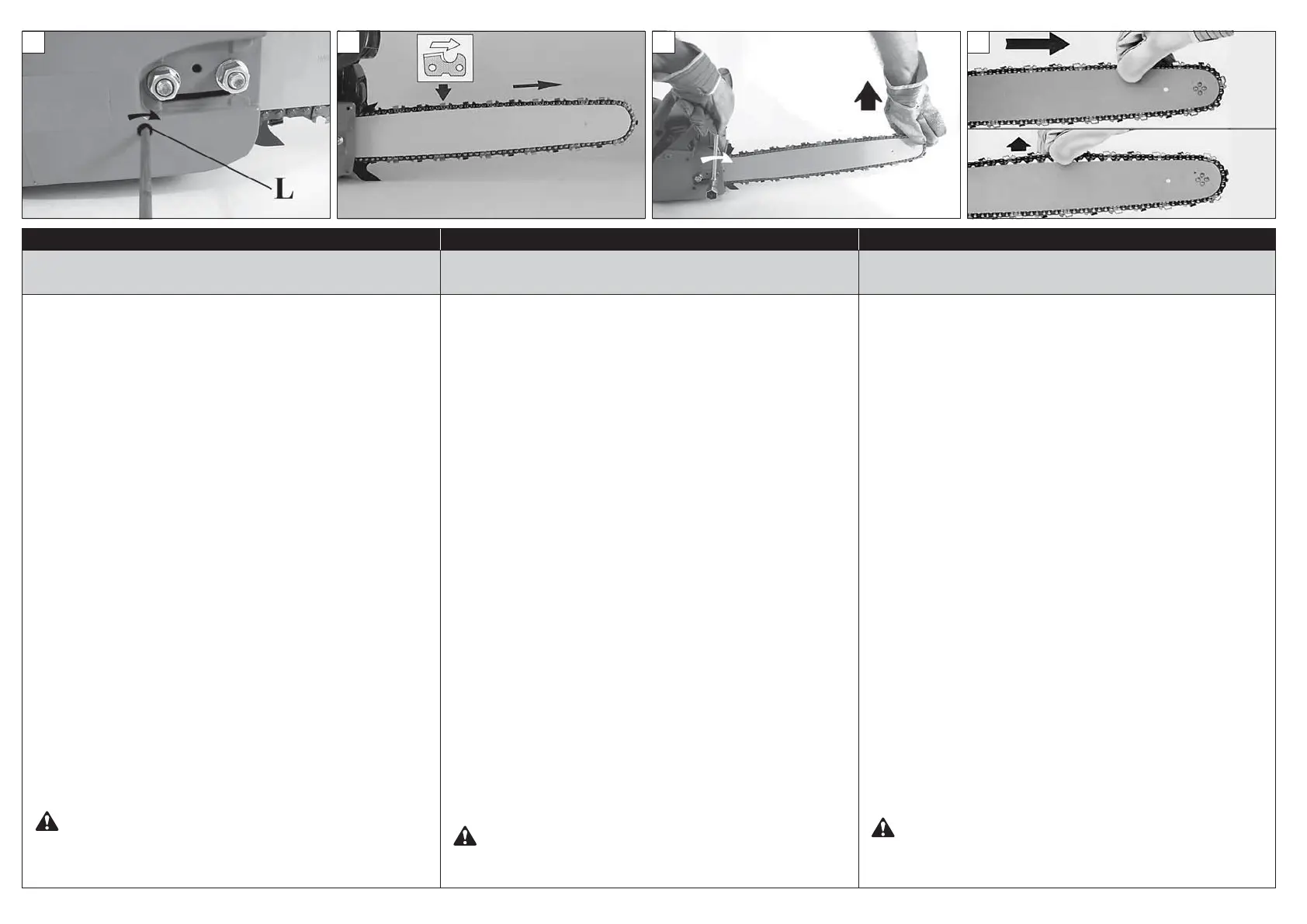 L