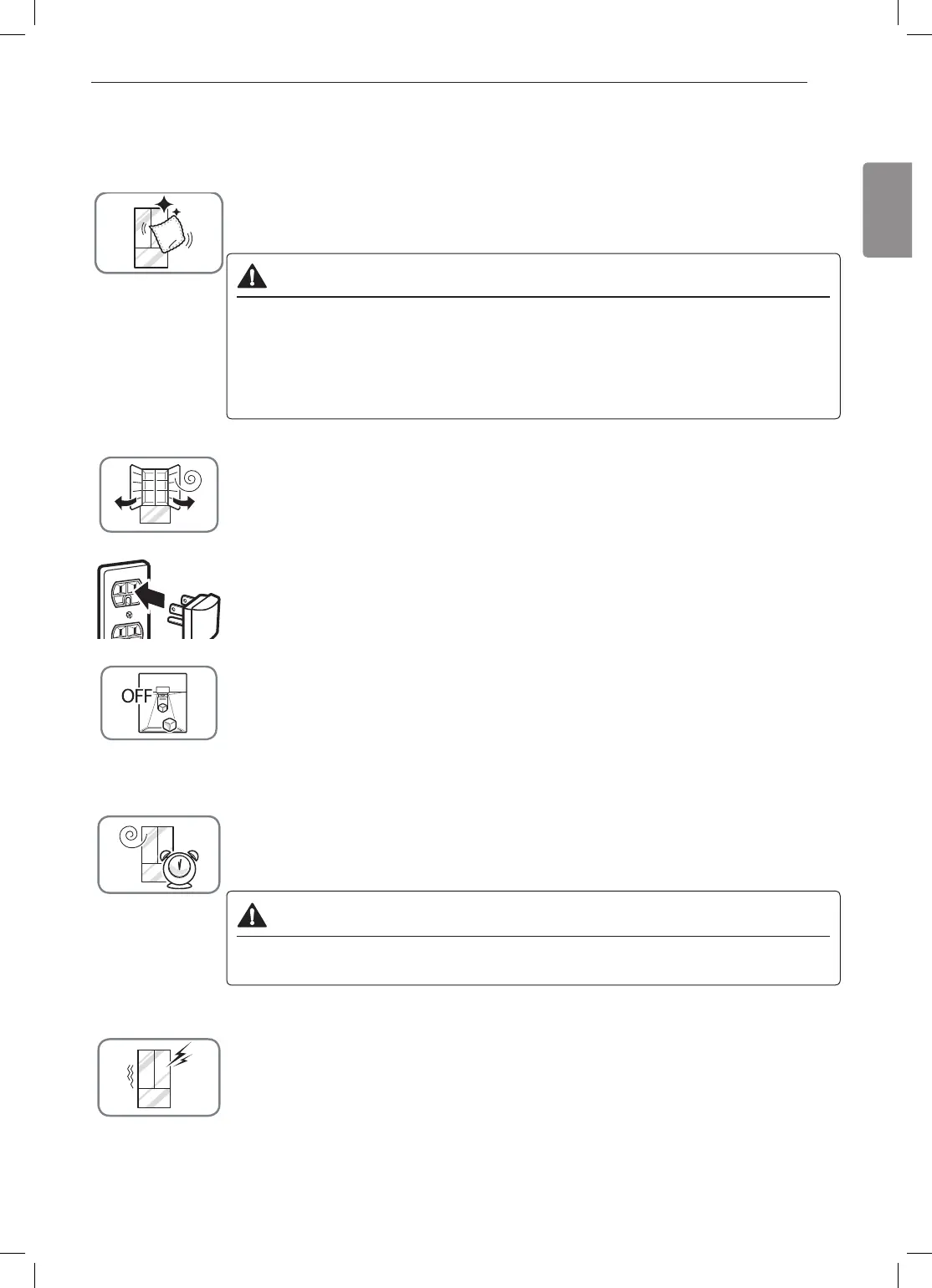 OFF