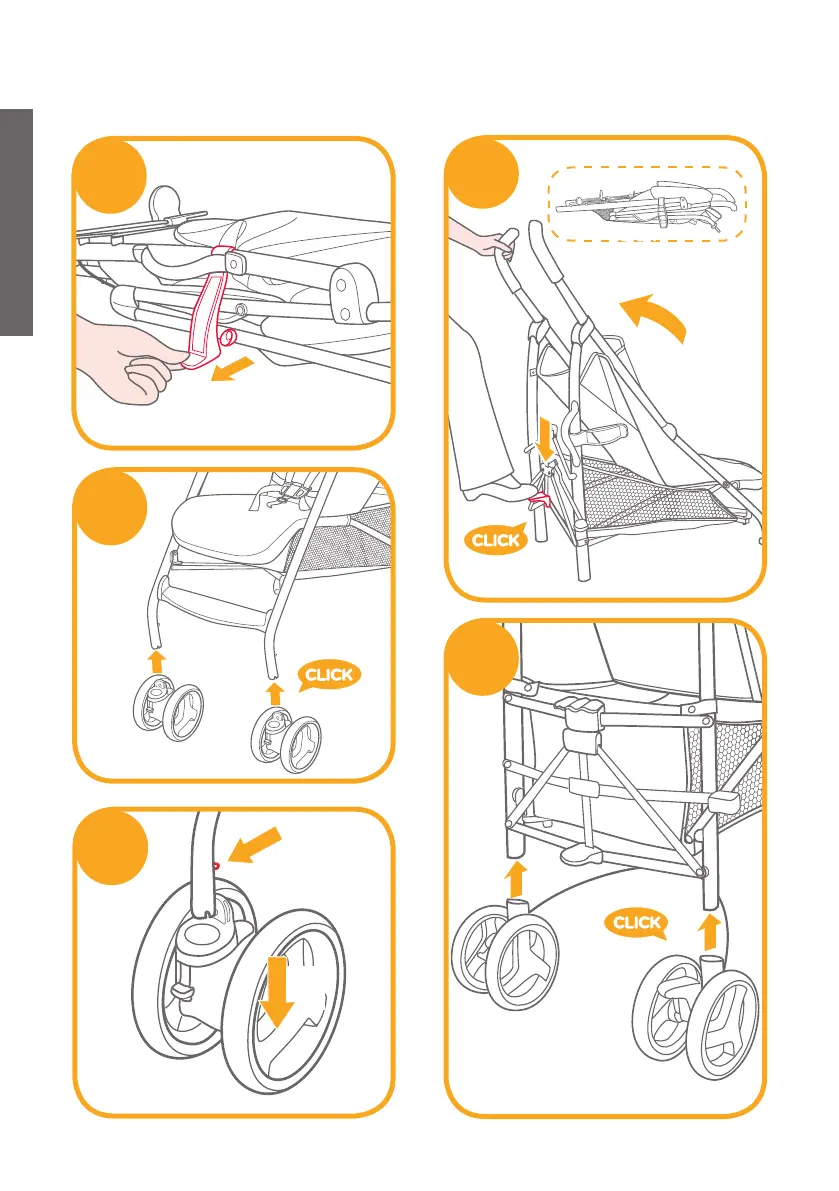 CLICK

CLICK

CLICK