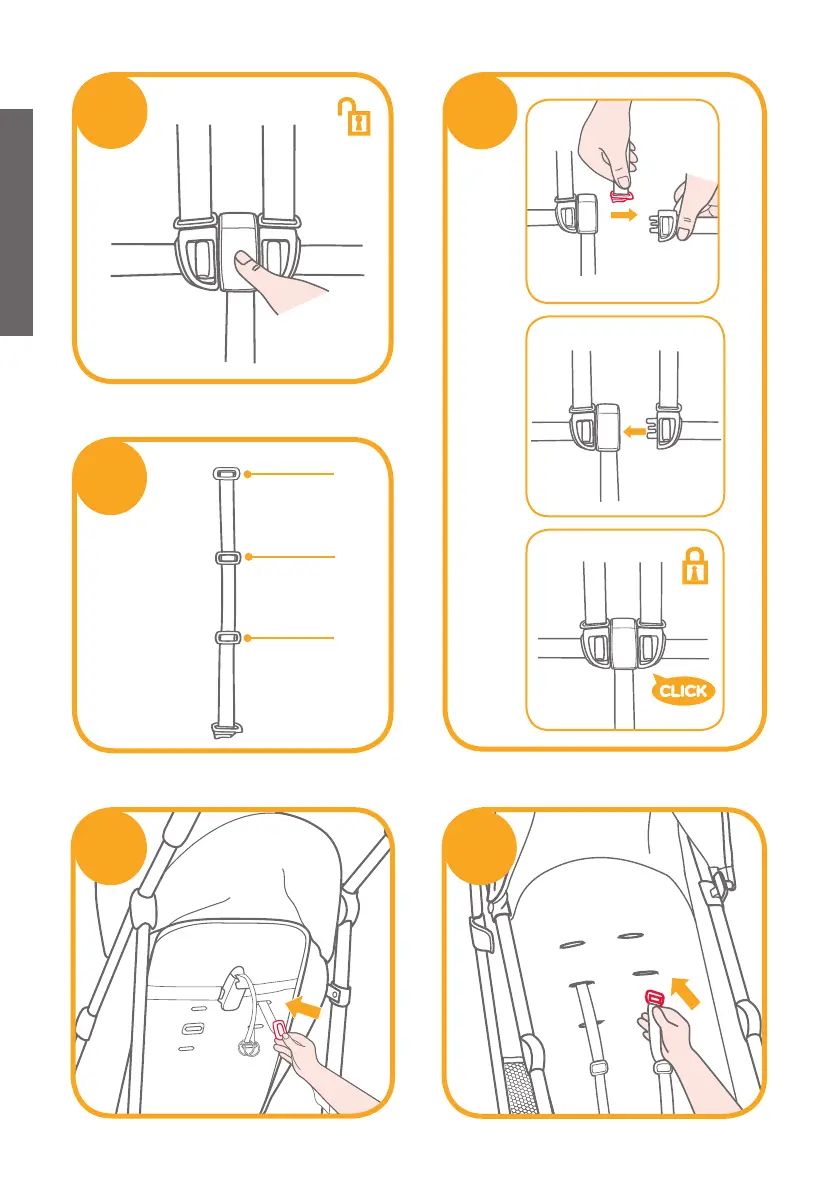 CLICK