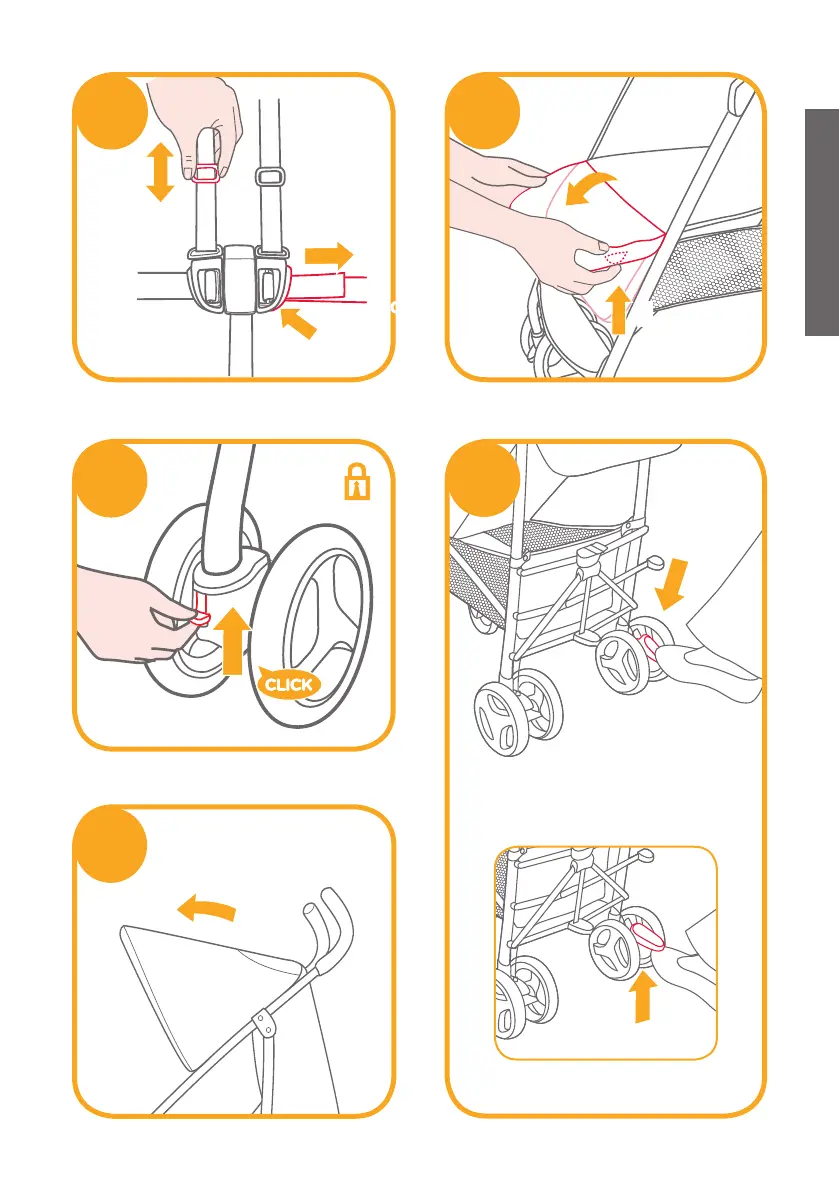 CLICK