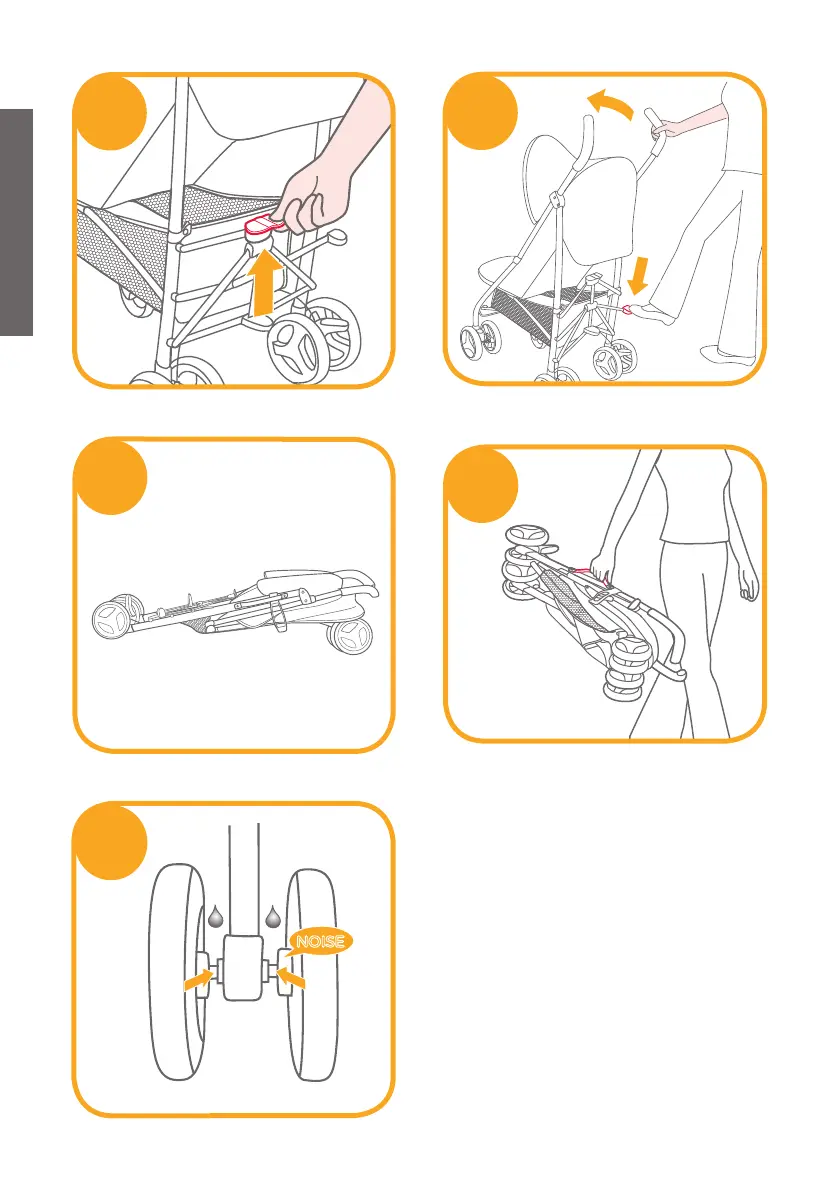 NOISE