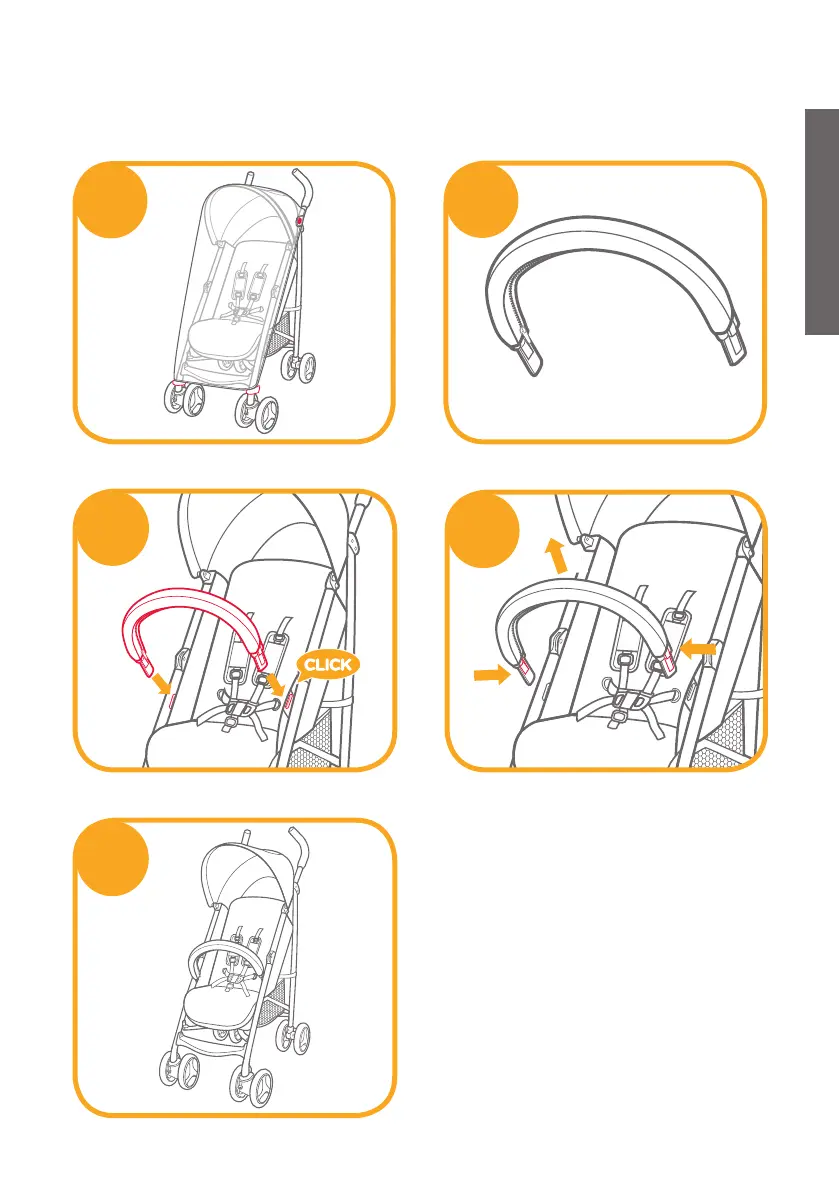 CLICK