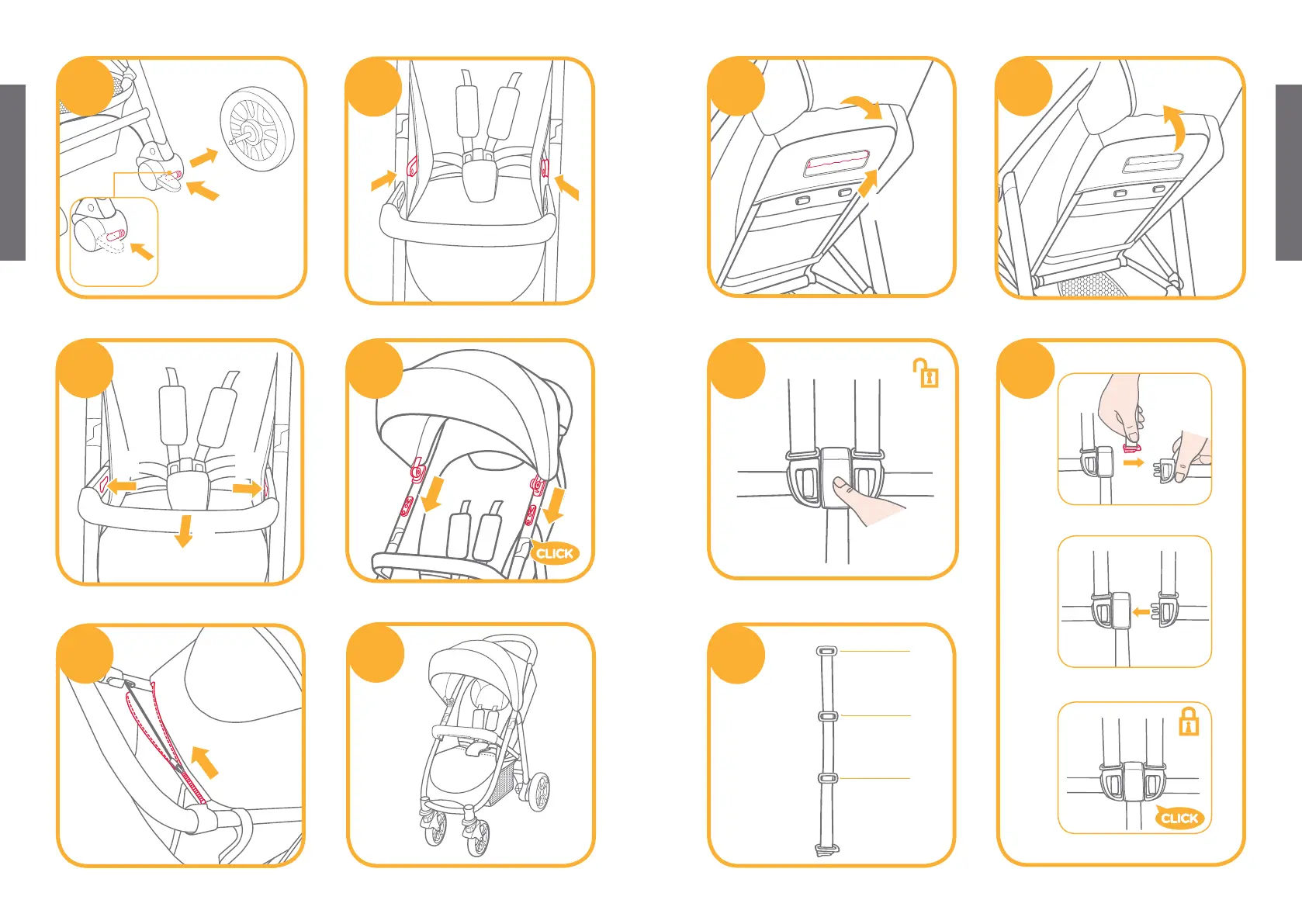 CLICK

CLICK