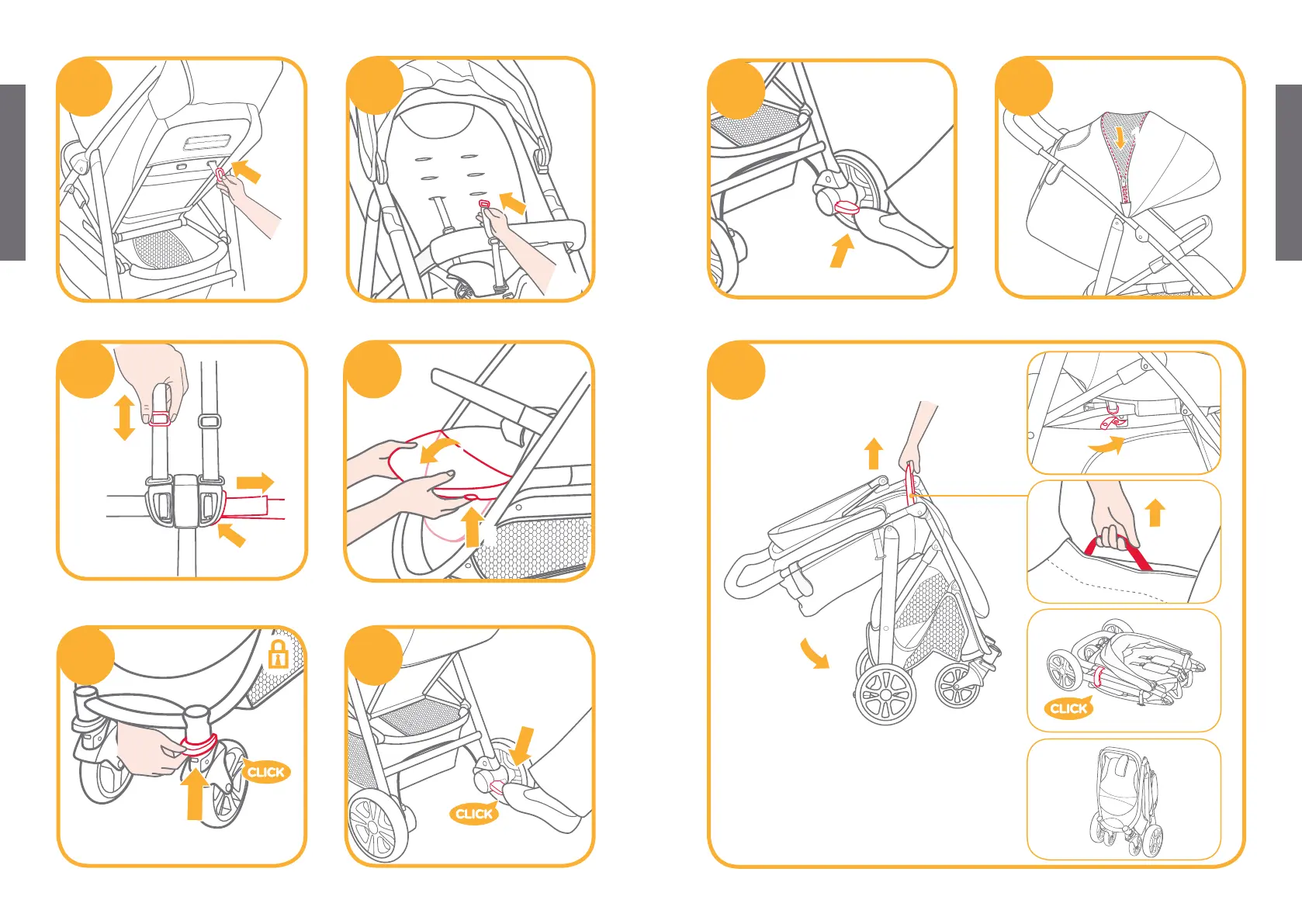 CLICK

CLICK

CLICK