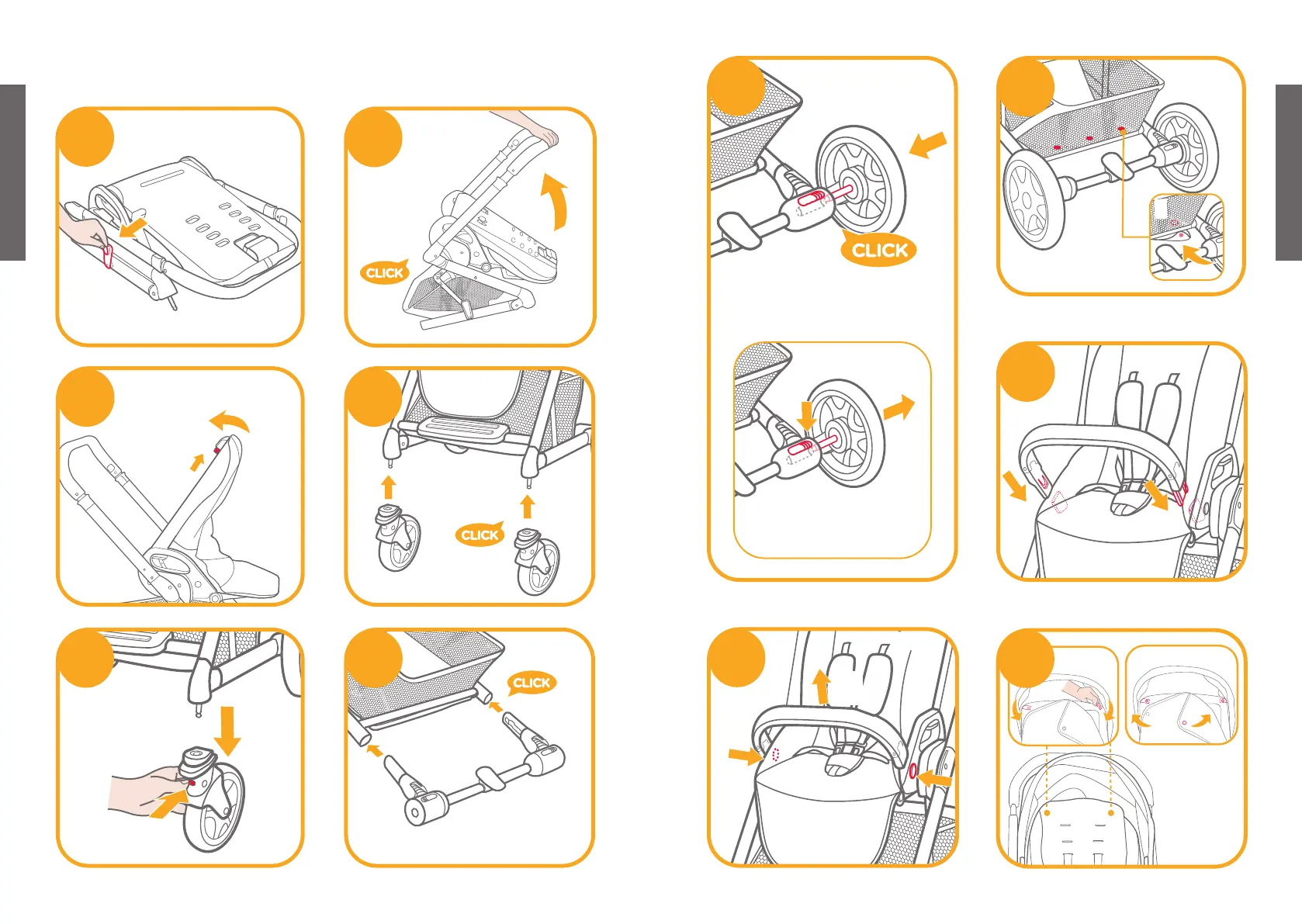 CLICK

CLICK

CLICK

CLICK