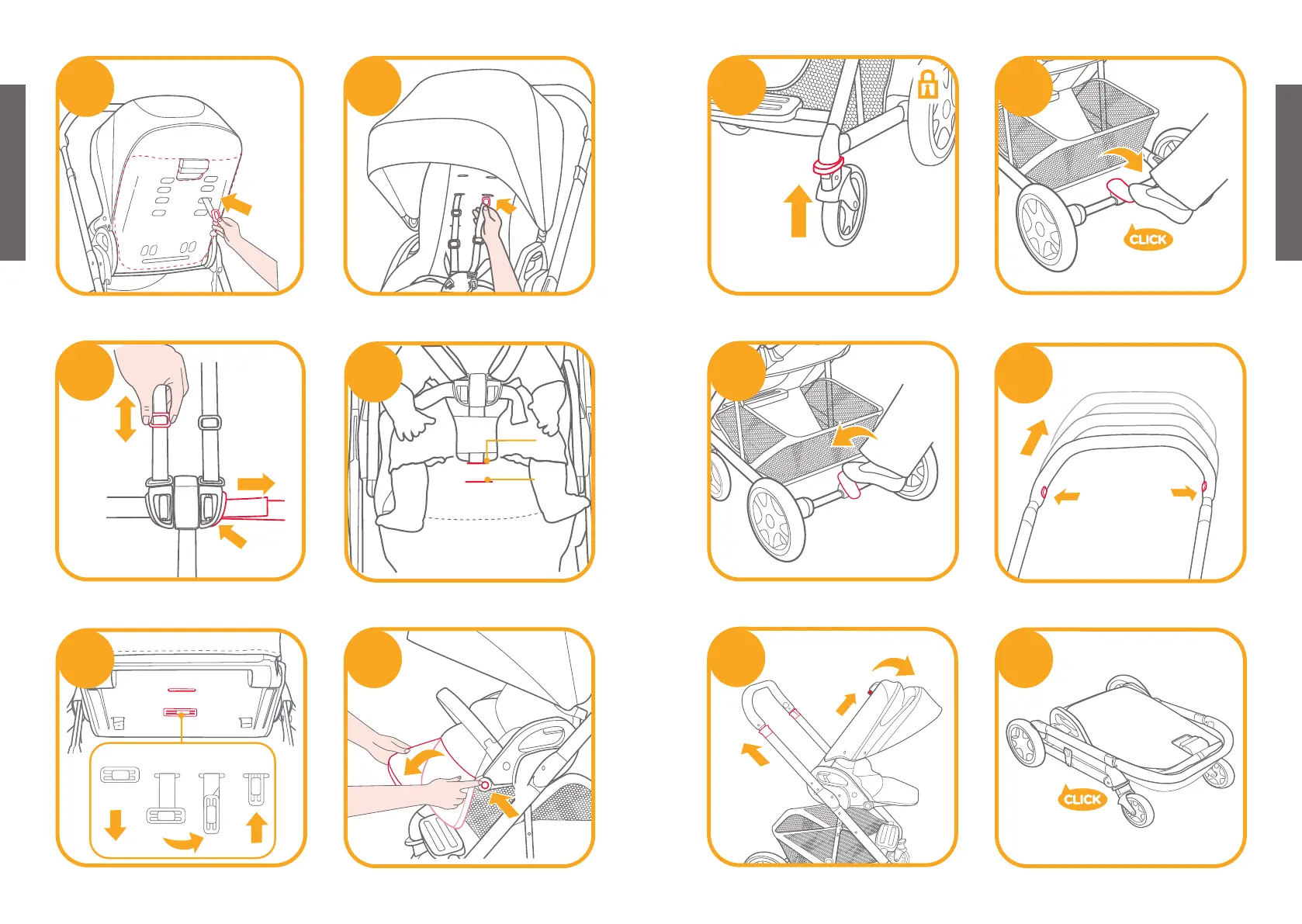 CLICK

CLICK