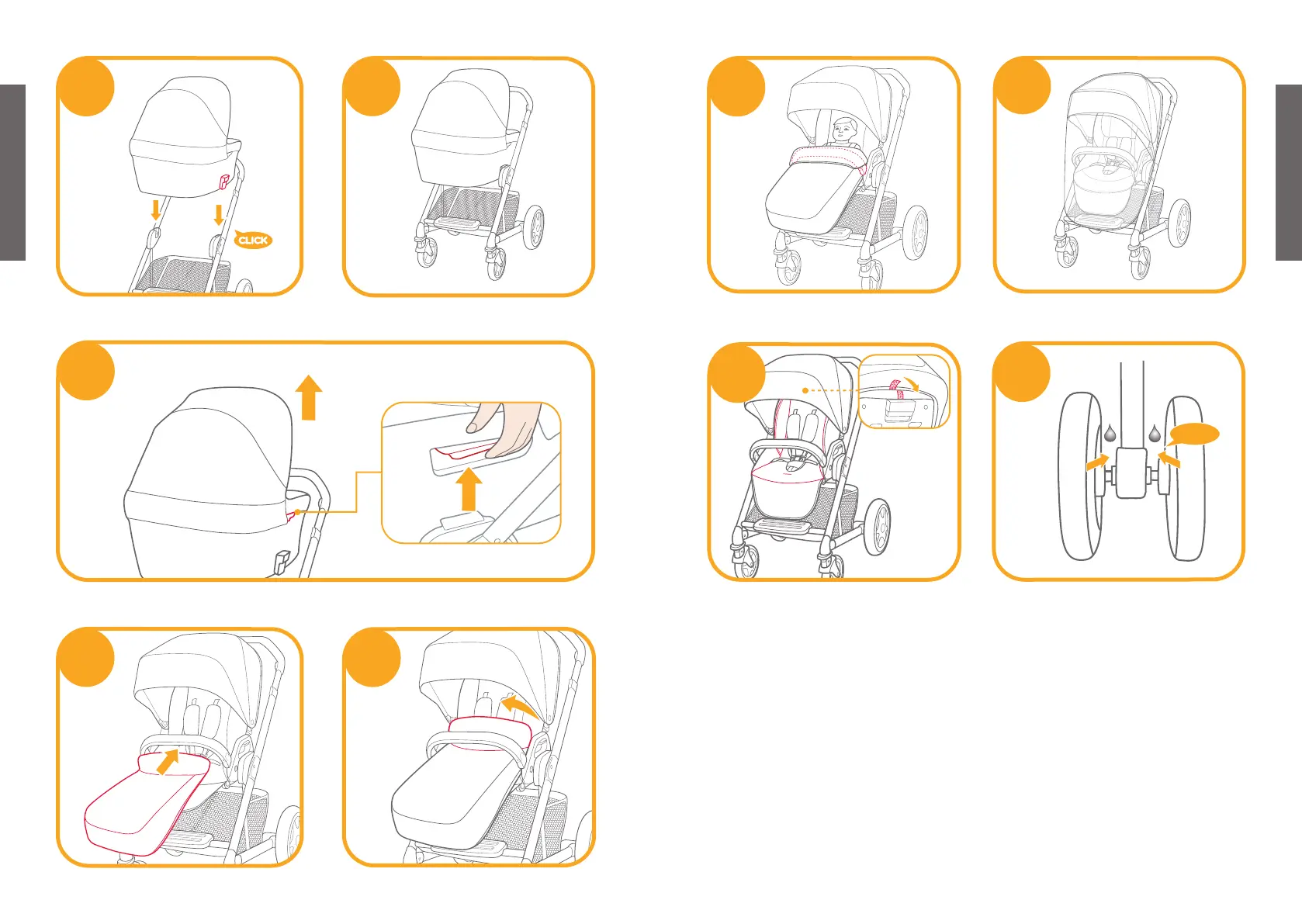 CLICK