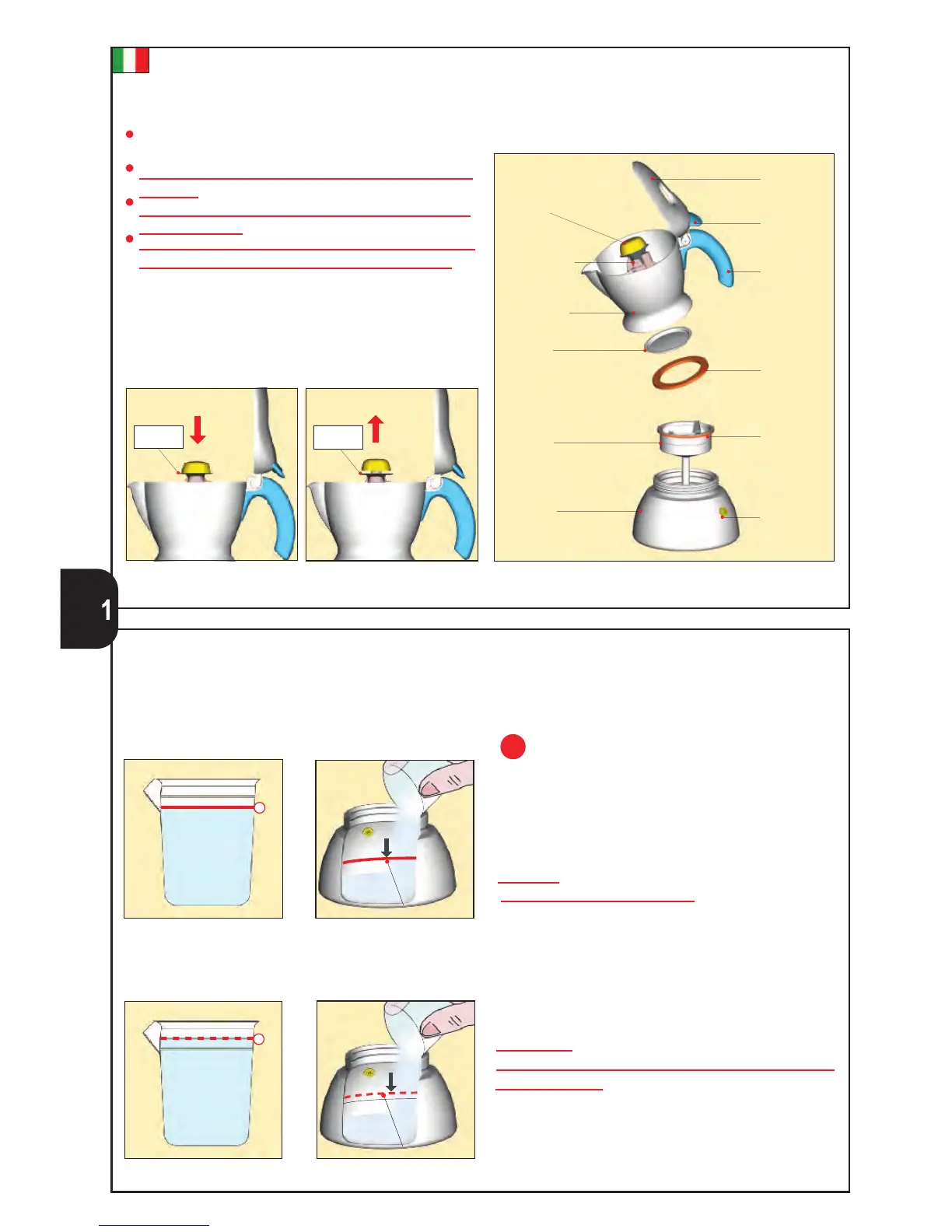 1