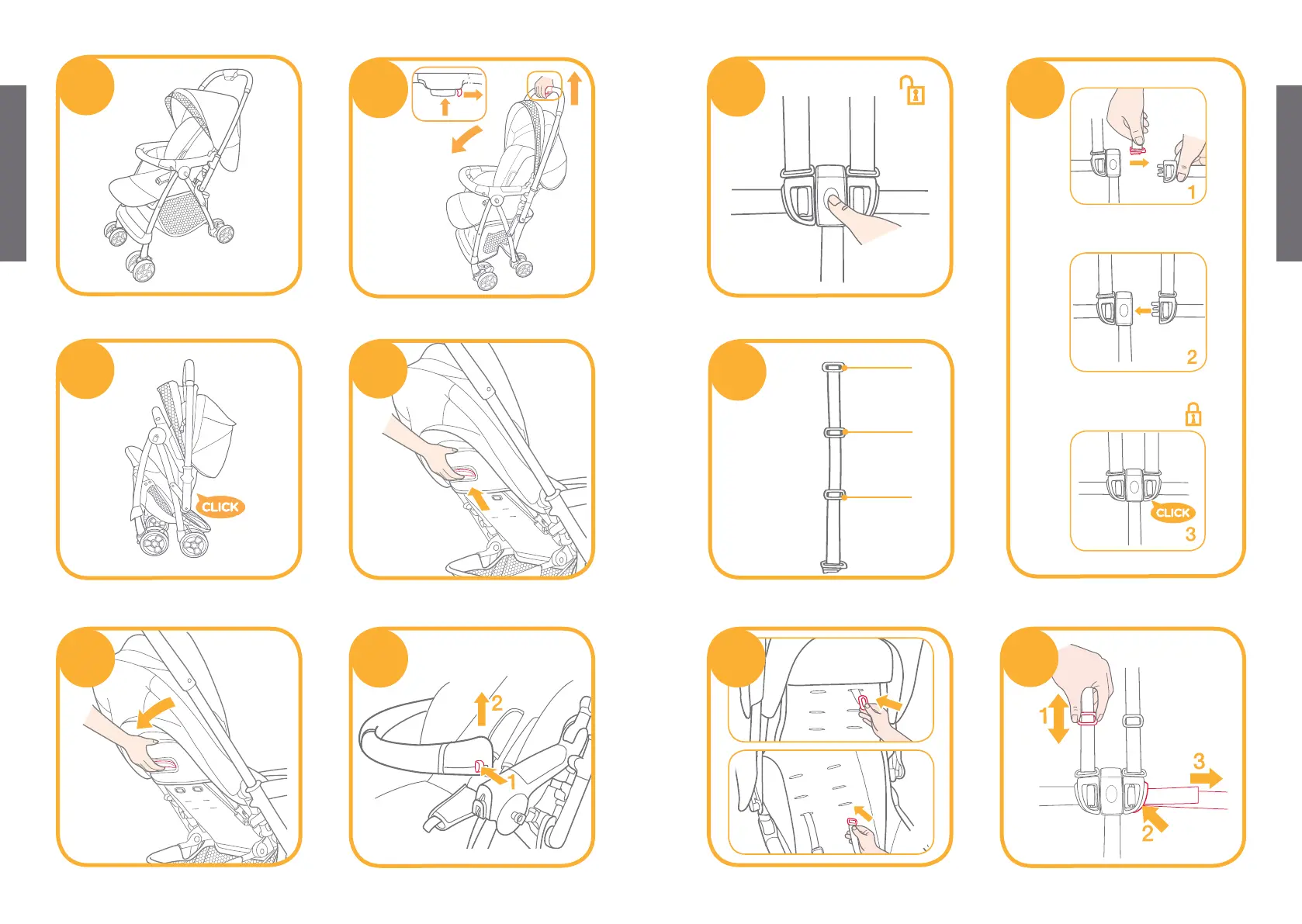 CLICK

2
1

1

2

CLICK
3

1
3
2