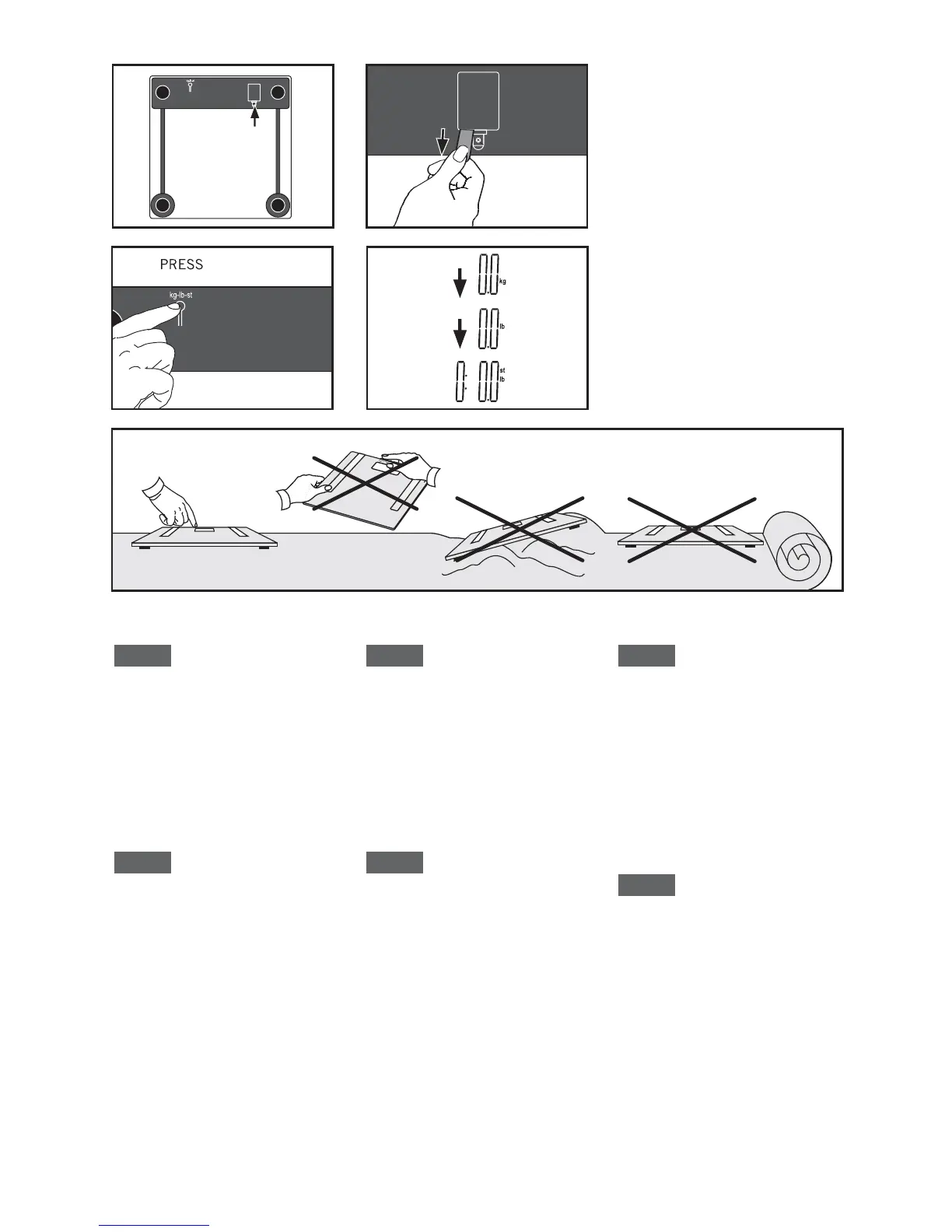 PRESS

kg-lb-st

0.0 kg

0.0 lb

0: 0.0 st lb