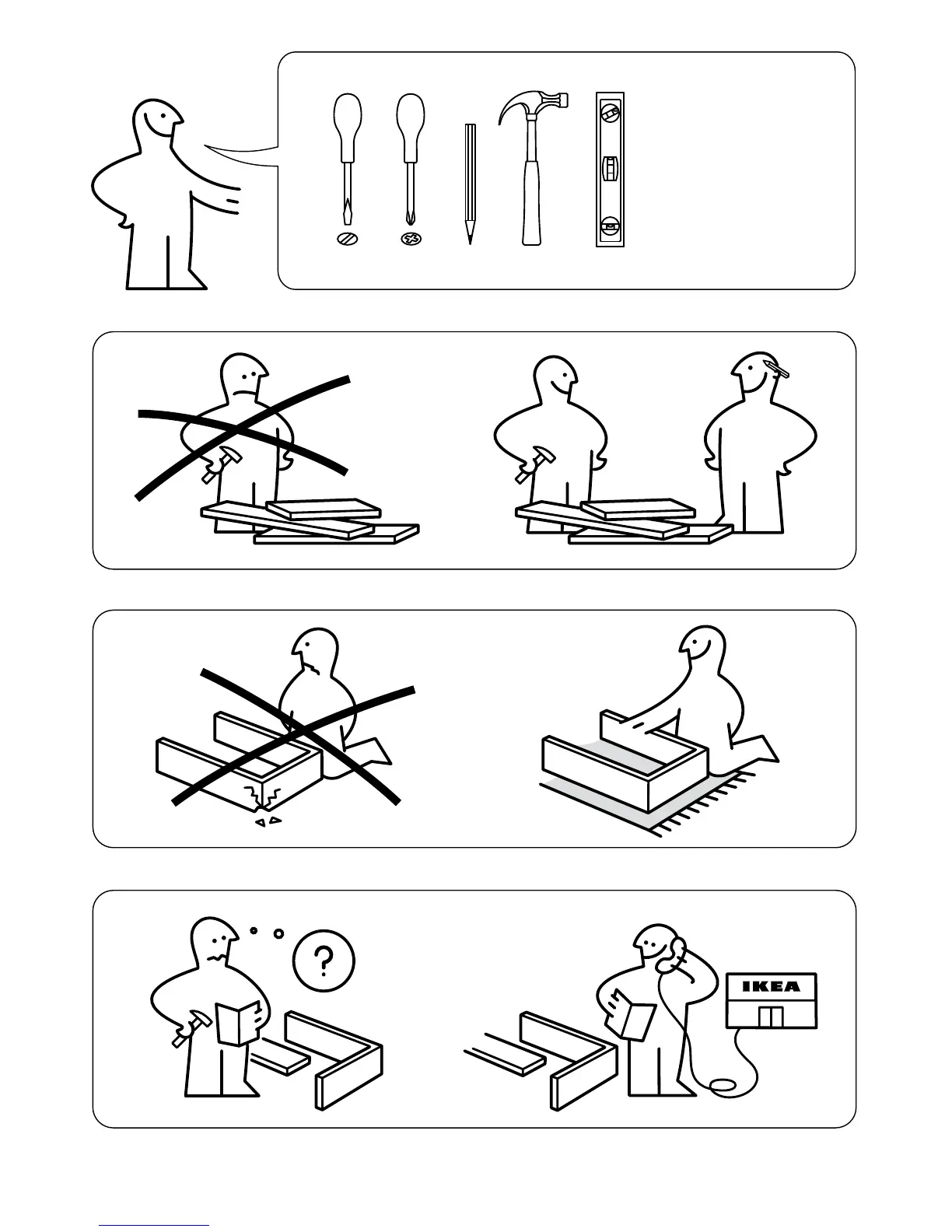 ?

IKEA